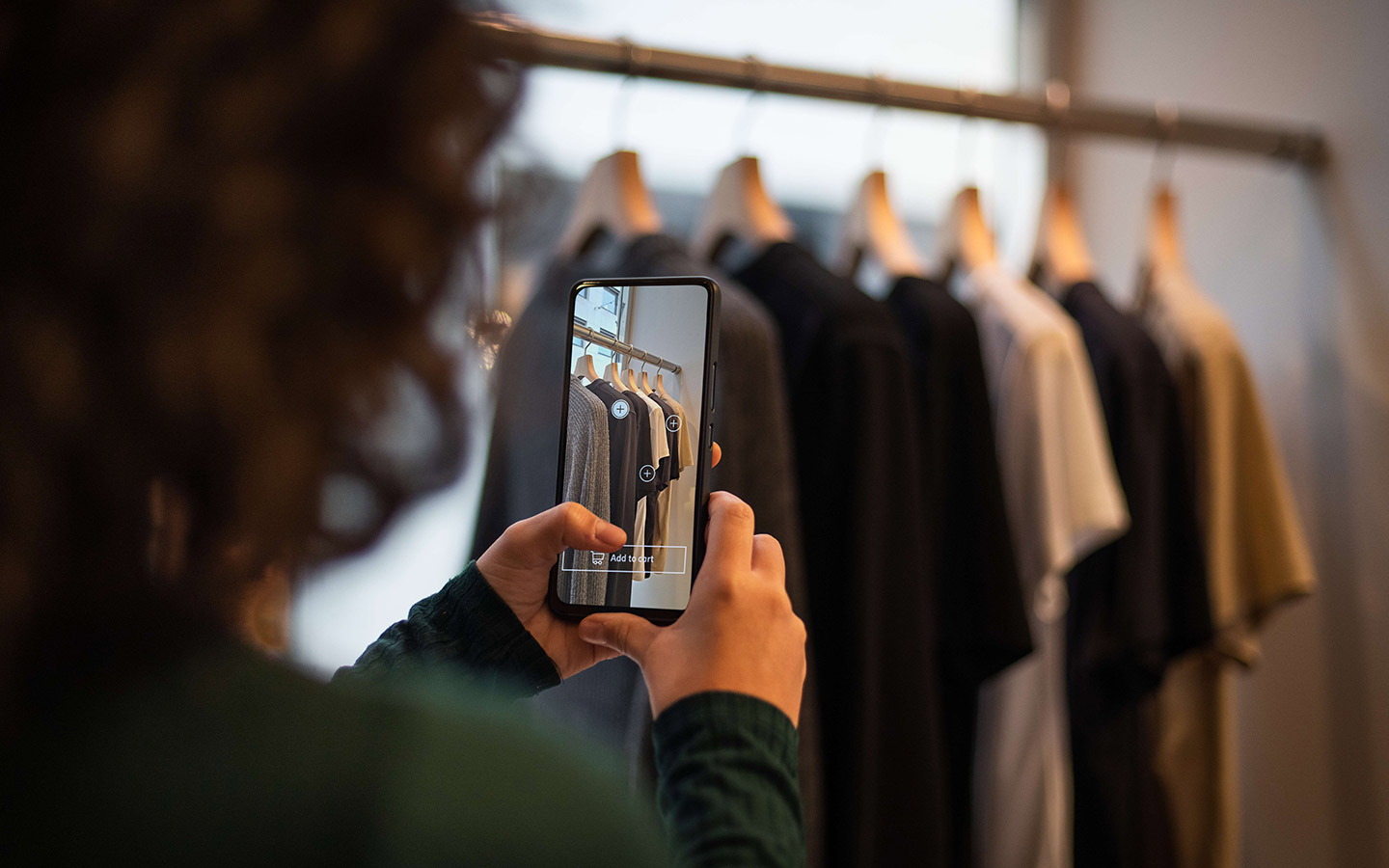 Add to cart