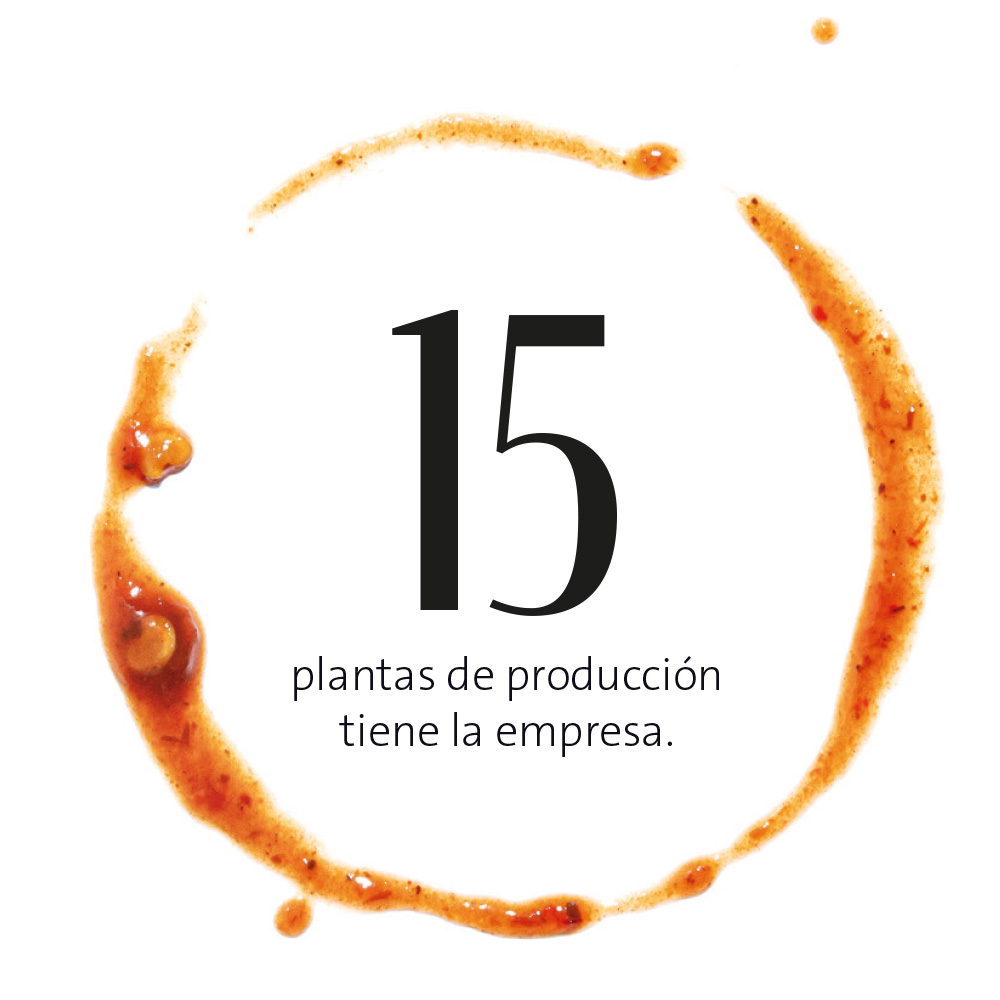 15

plantas de producción tiene la empresa.