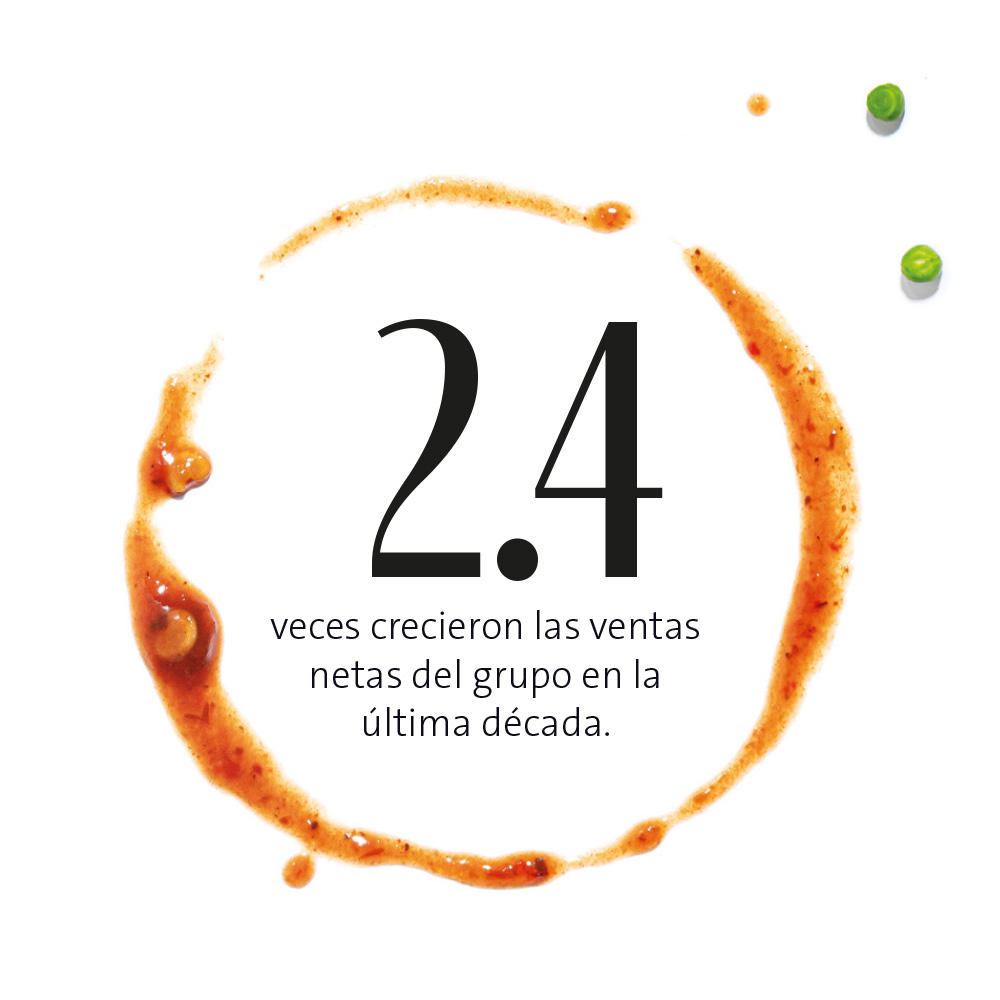 2.4

veces crecieron las ventas netas del grupo en la última década.