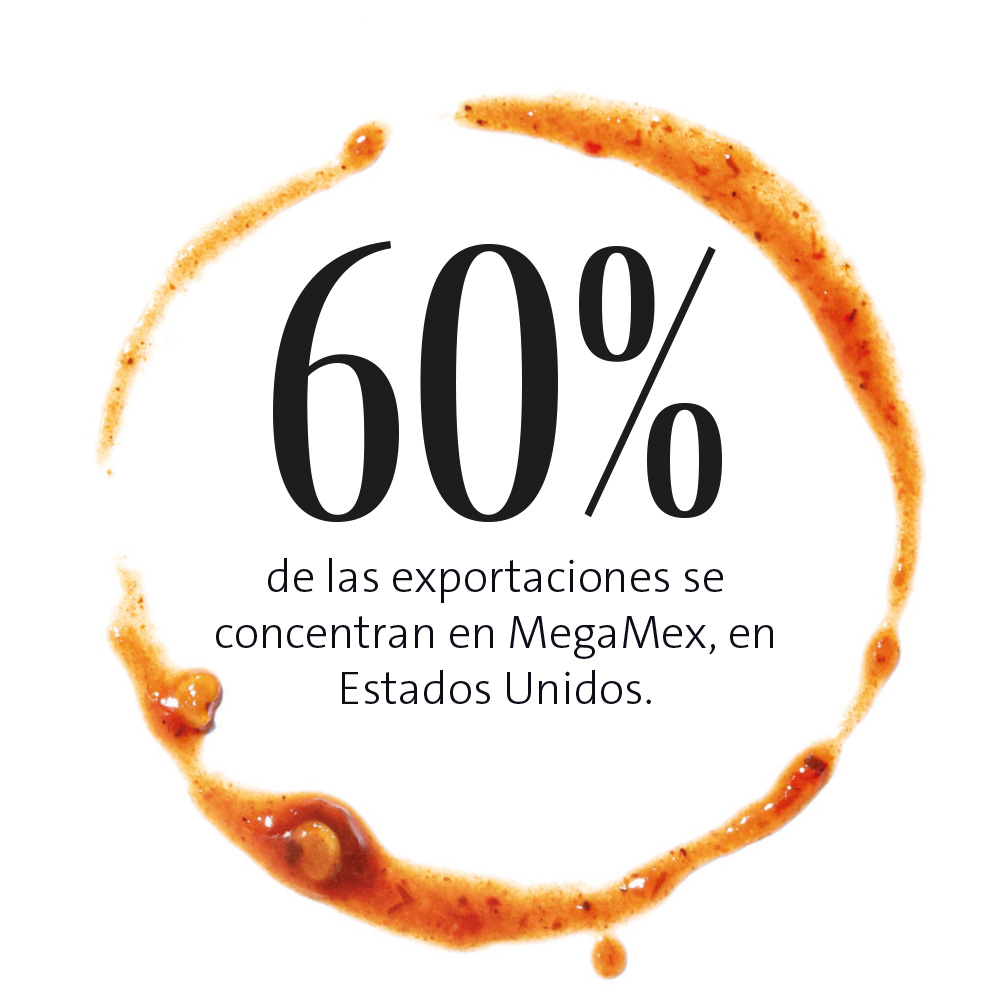 60%

de las exportaciones se concentran en MegaMex, en Estados Unidos.