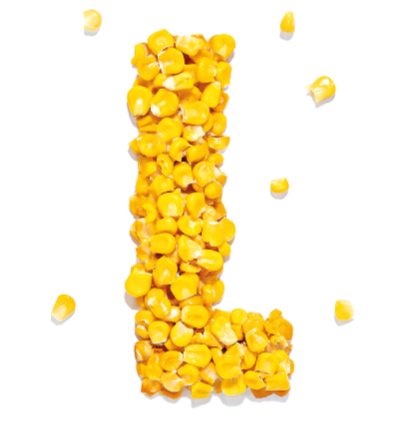 L