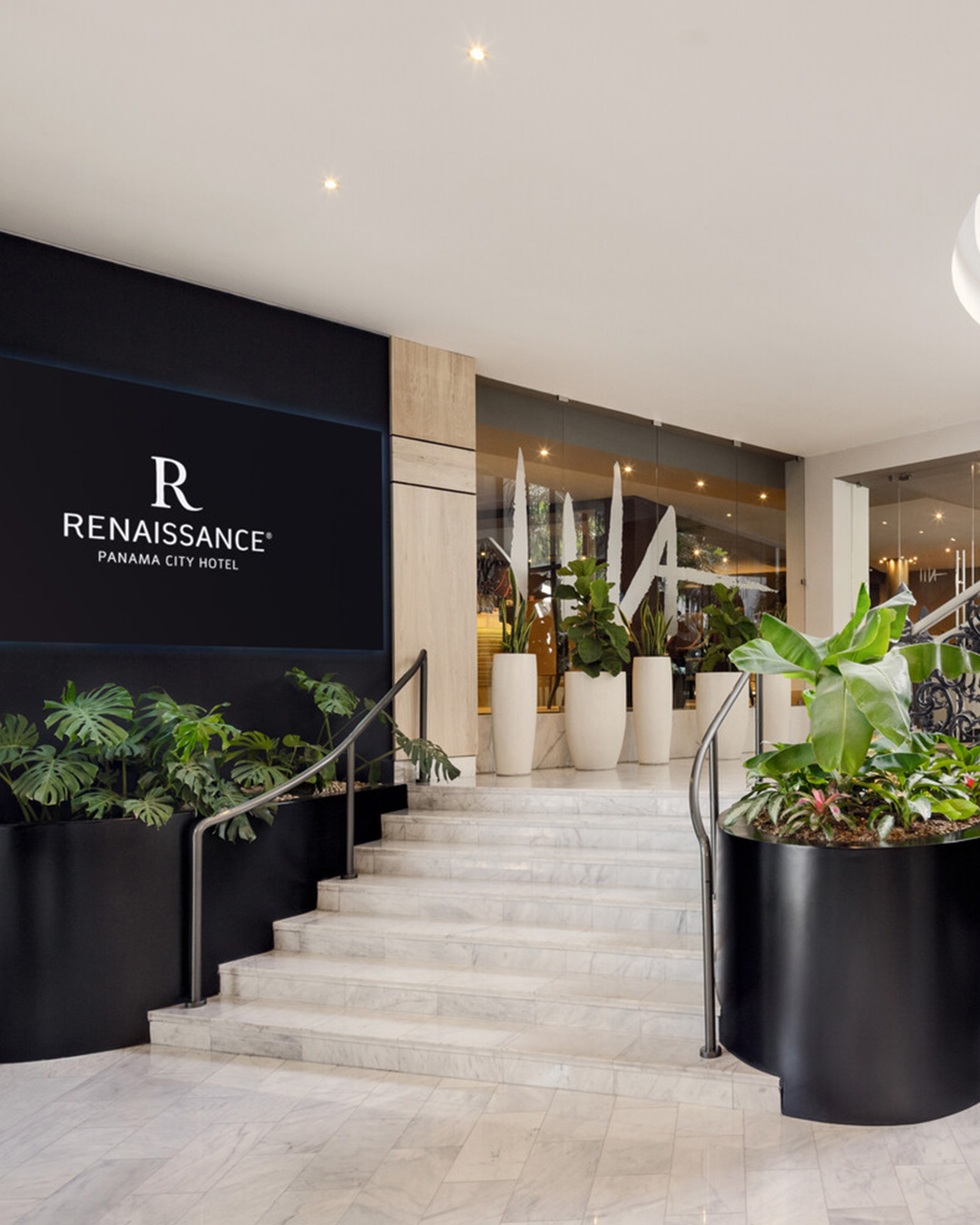 R
RENAISSANCE®
PANAMA CITY HOTEL