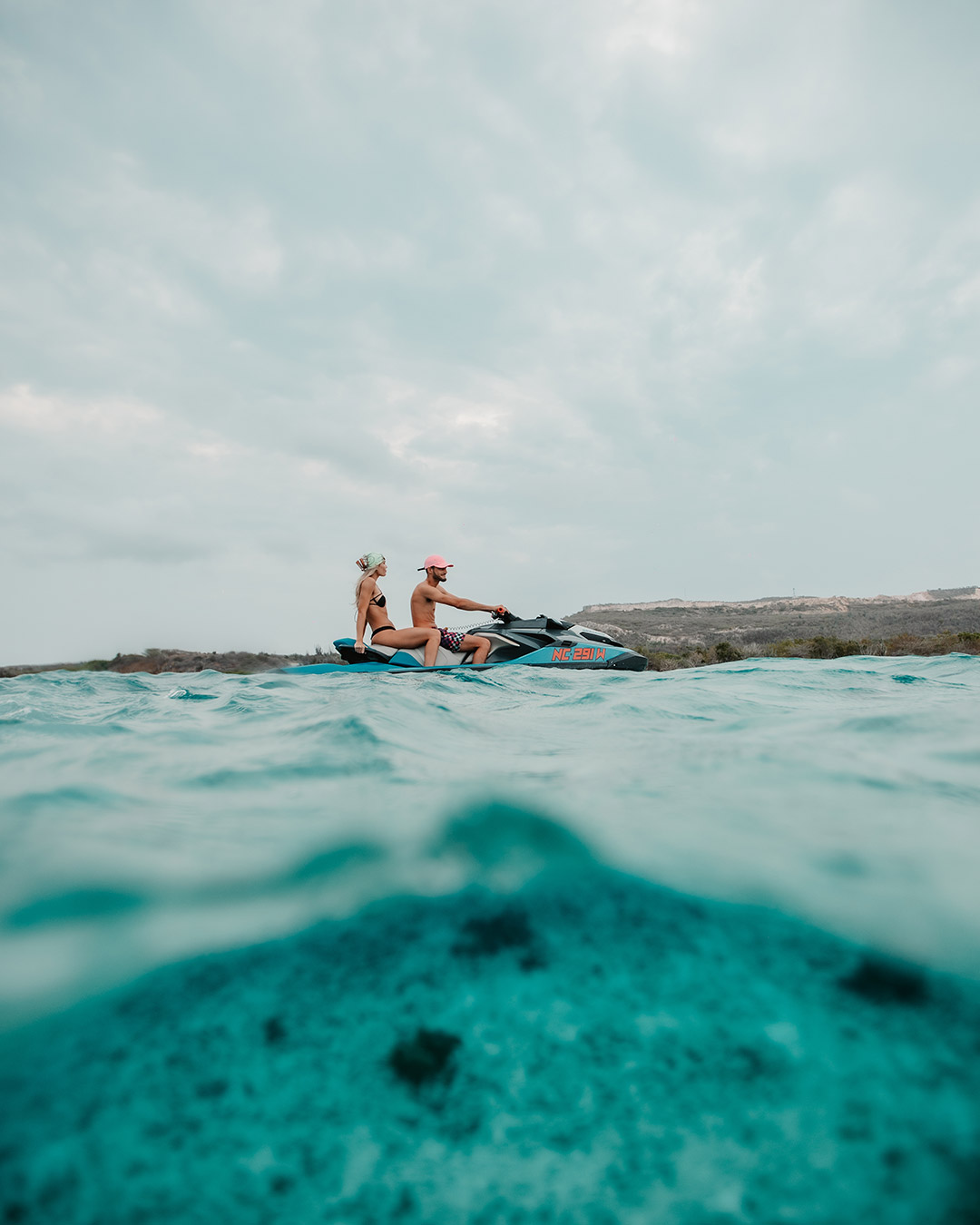 NC 291 W