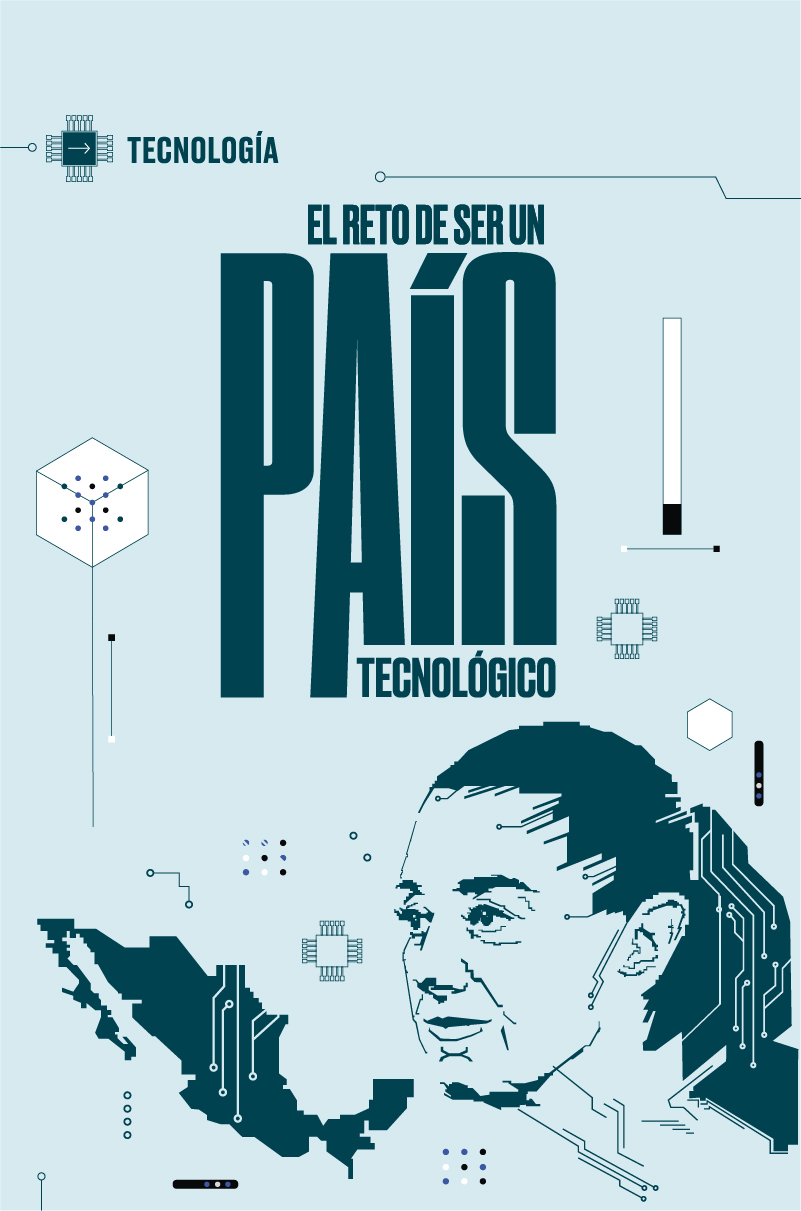 TECNOLOGÍA

EL RETO DE SER UN
PAÍS
TECNOLÓGICO