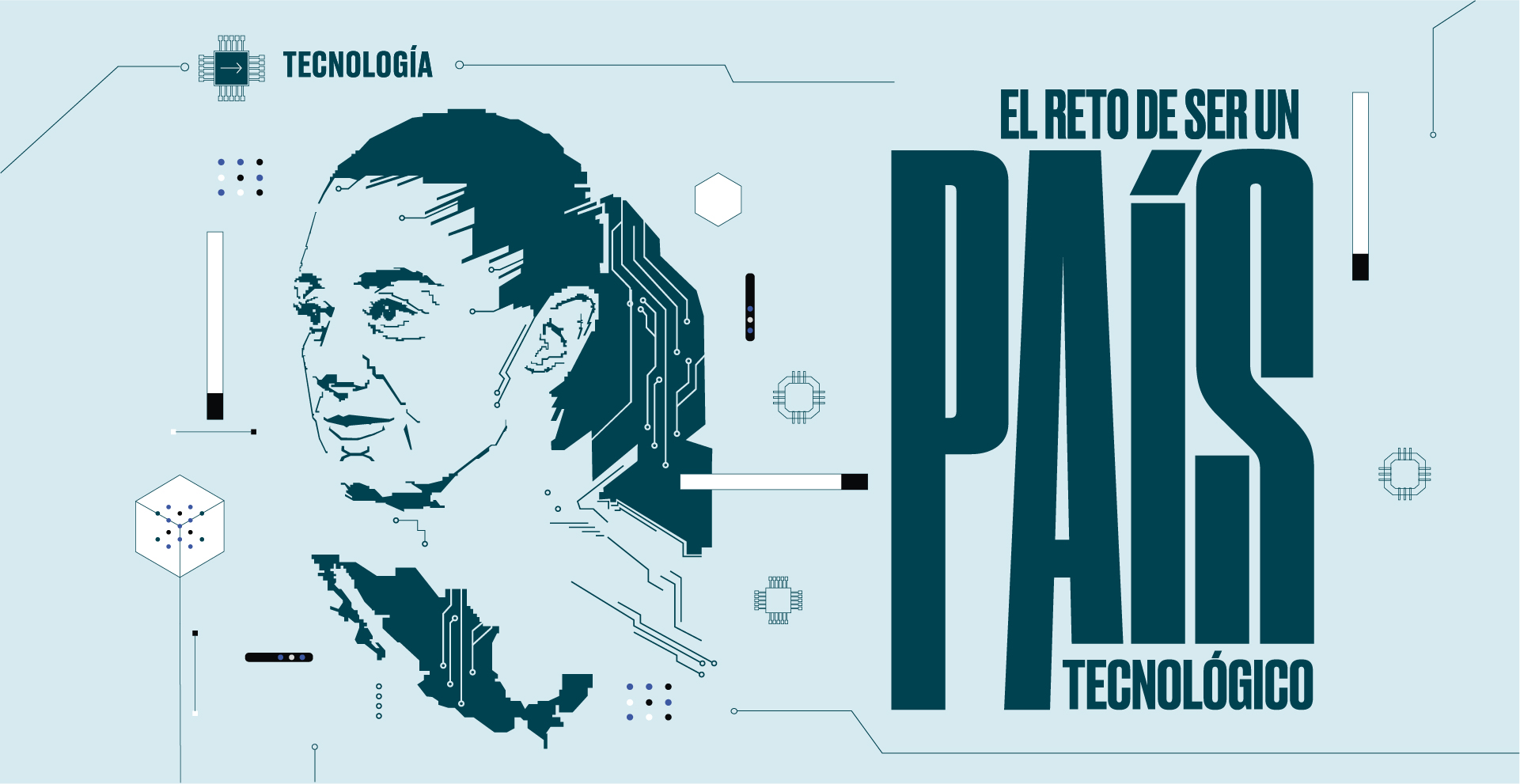 TECNOLOGÍA

EL RETO DE SER UN

PAÍS

TECNOLÓGICO