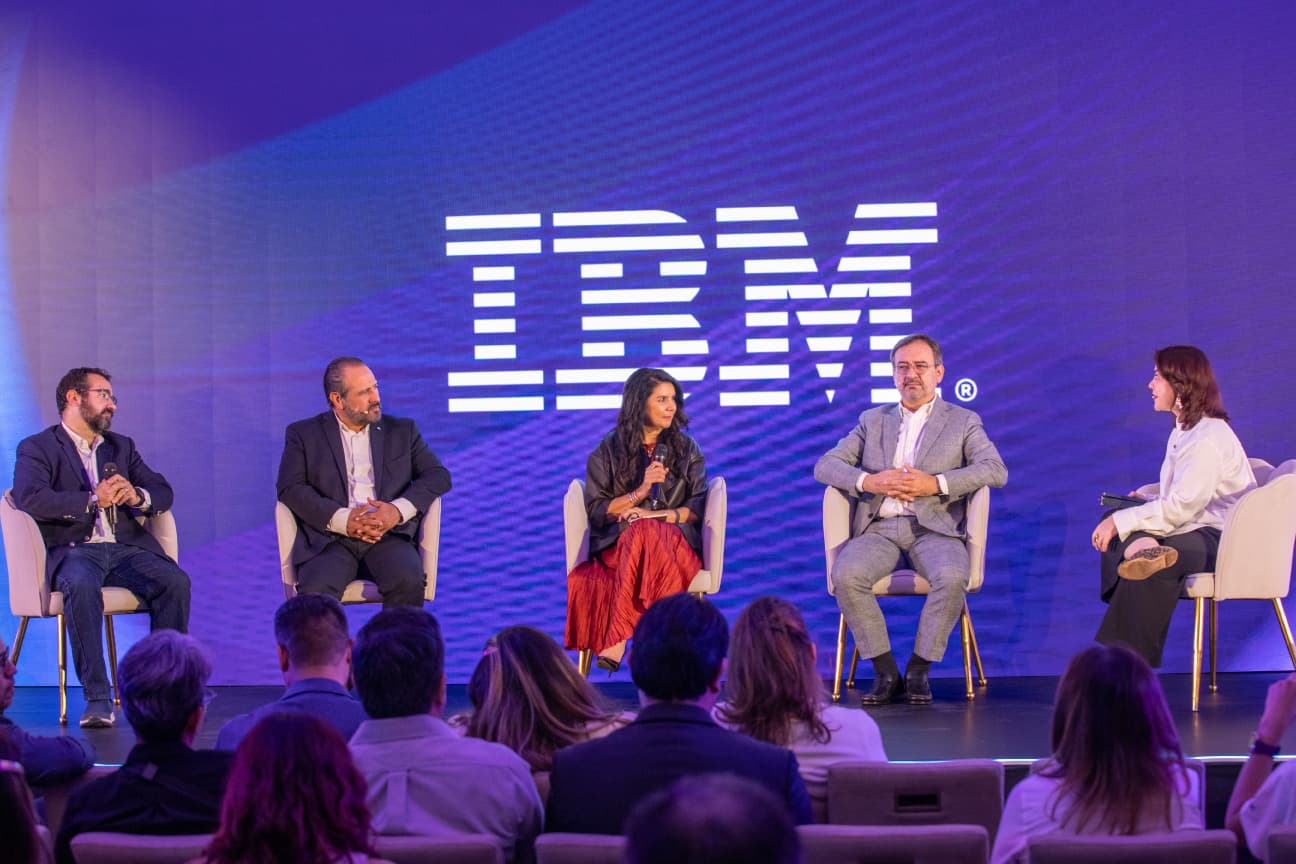 IBM®