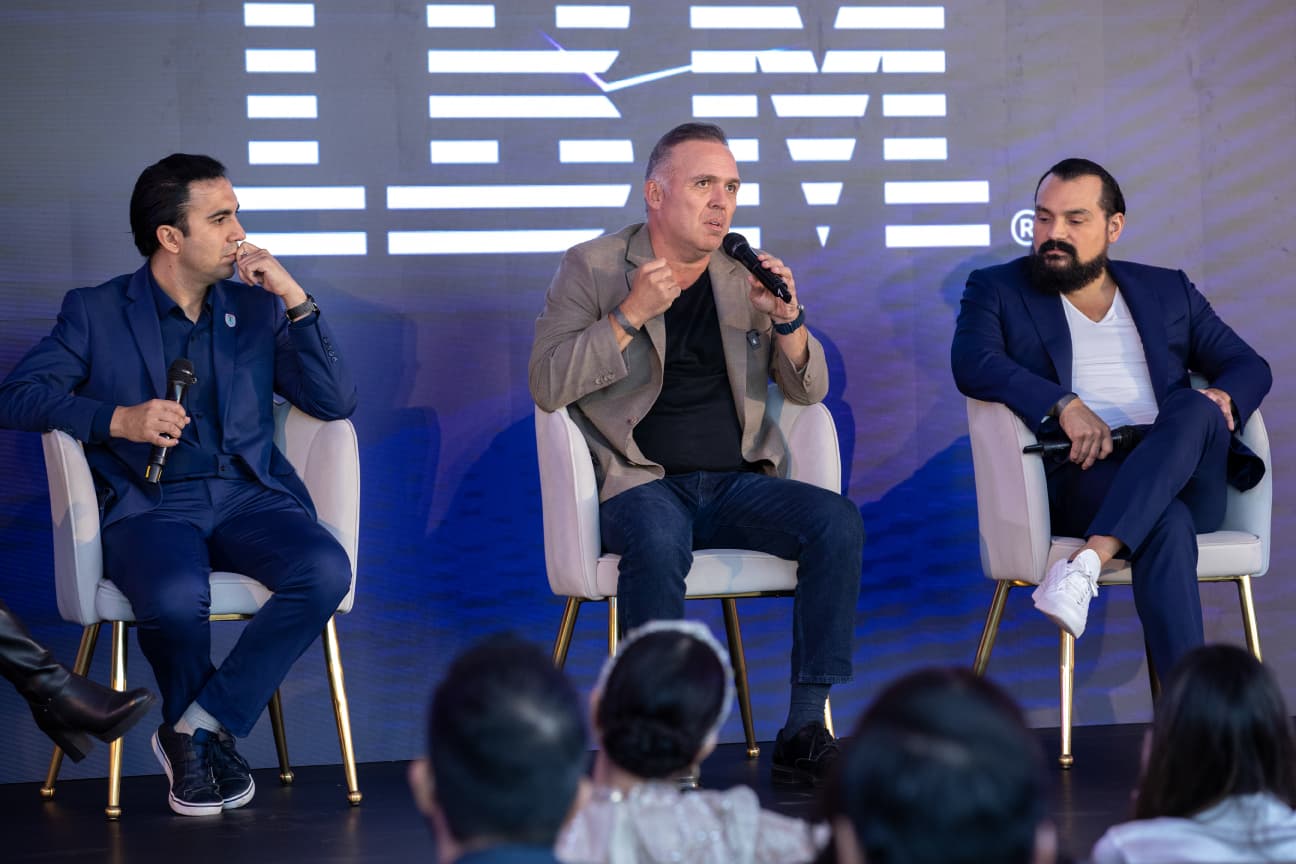 IBM®