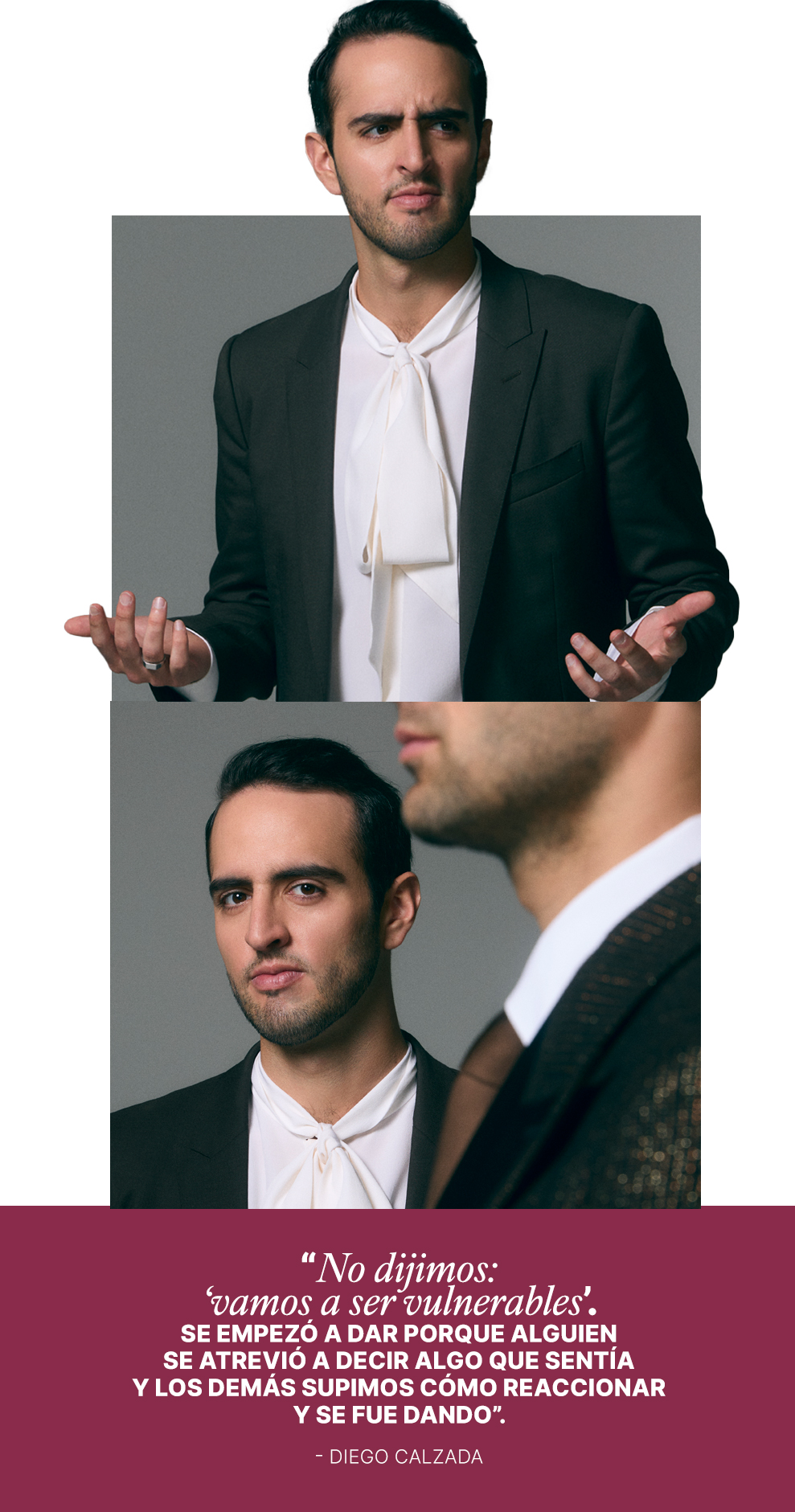 “No dijimos: ‘vamos a ser vulnerables’. SE EMPEZÓ A DAR PORQUE ALGUIEN SE ATREVIÓ A DECIR ALGO QUE SENTÍA Y LOS DEMÁS SUPIMOS CÓMO REACCIONAR Y SE FUE DANDO”.

- DIEGO CALZADA