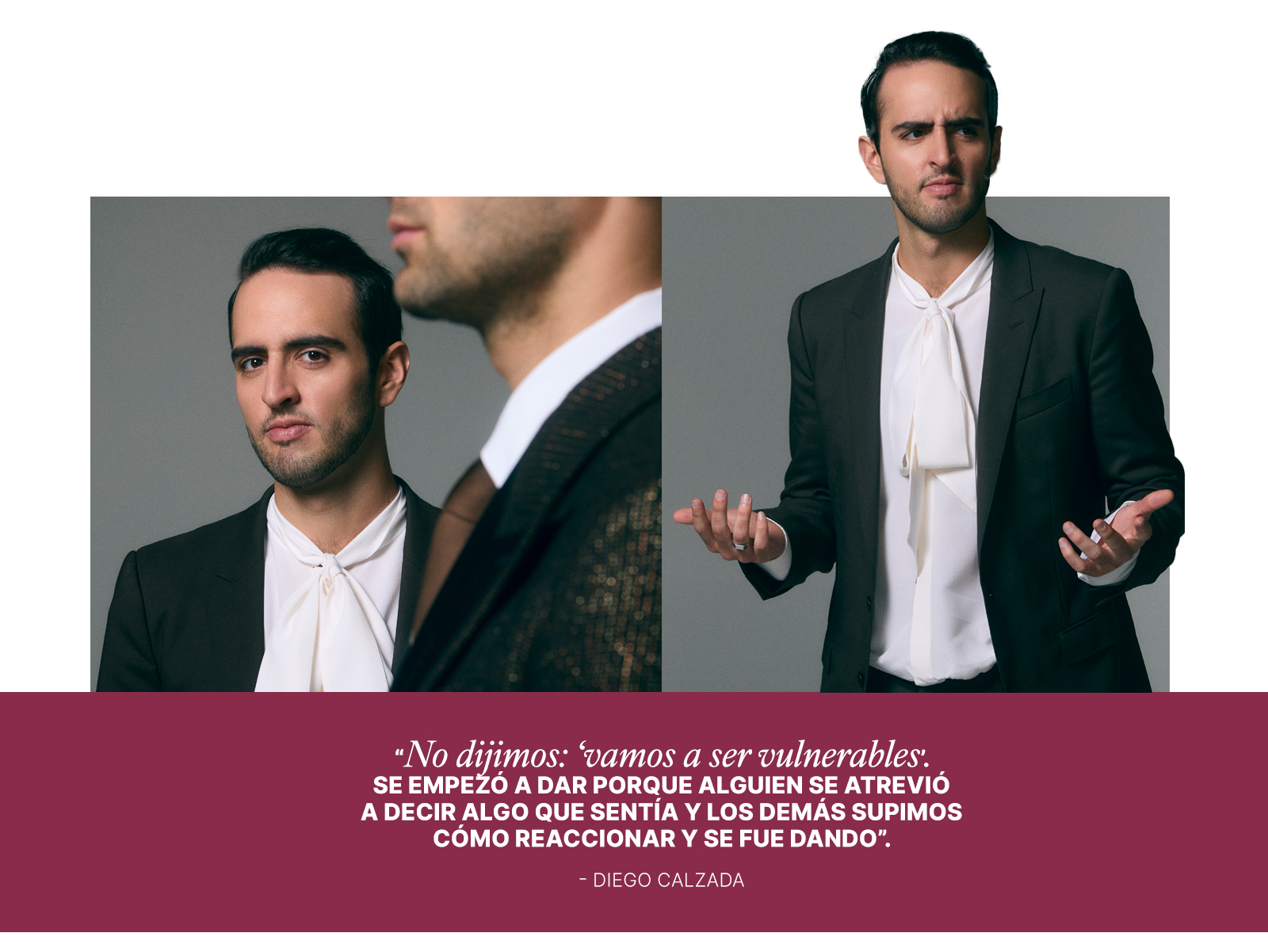 “No dijimos: ‘vamos a ser vulnerables’. SE EMPEZÓ A DAR PORQUE ALGUIEN SE ATREVIÓ A DECIR ALGO QUE SENTÍA Y LOS DEMÁS SUPIMOS CÓMO REACCIONAR Y SE FUE DANDO”.

- DIEGO CALZADA