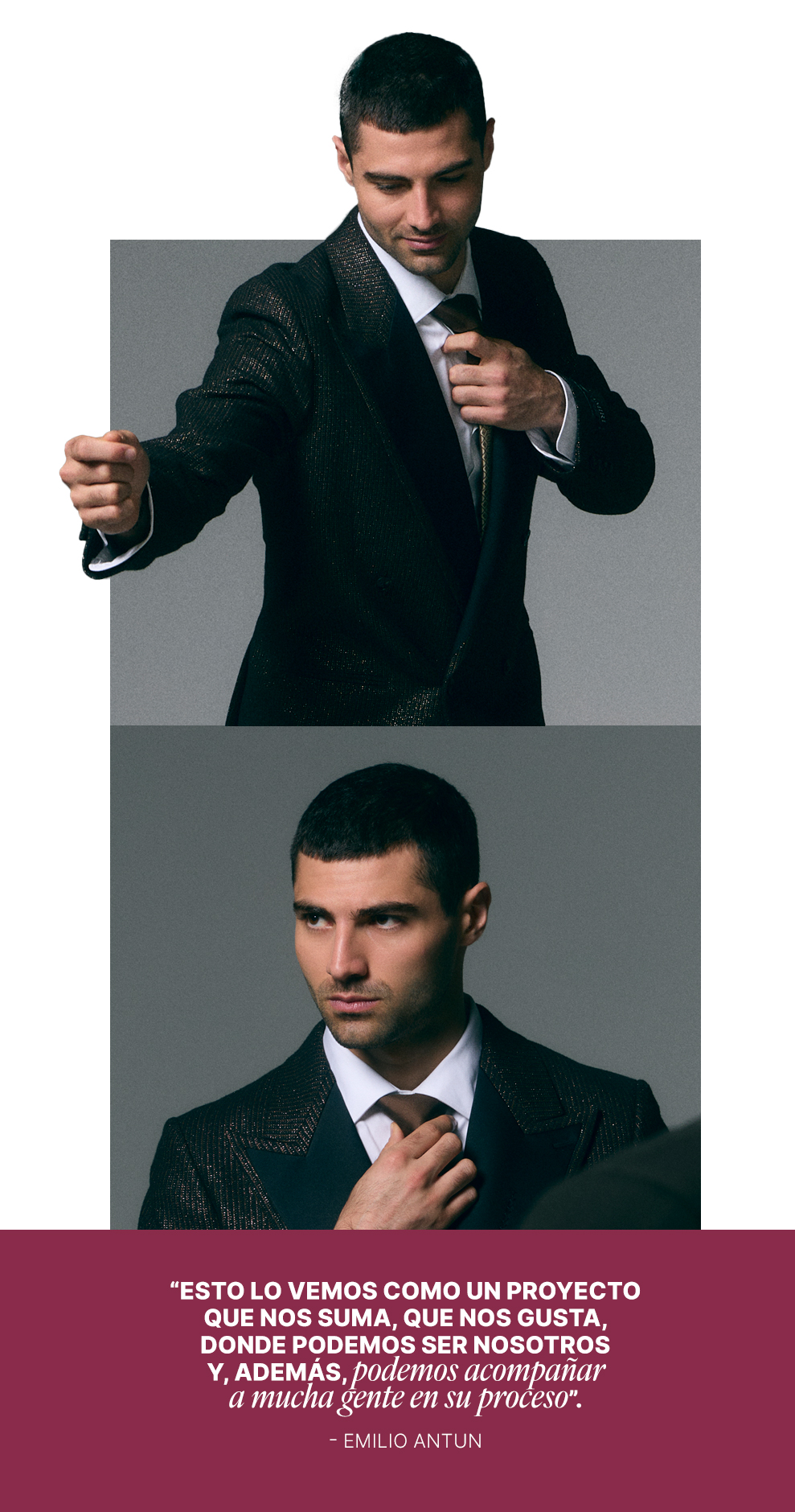 “ESTO LO VEMOS COMO UN PROYECTO QUE NOS SUMA, QUE NOS GUSTA, DONDE PODEMOS SER NOSOTROS Y, ADEMÁS, podemos acompañar a mucha gente en su proceso”.

- EMILIO ANTUN