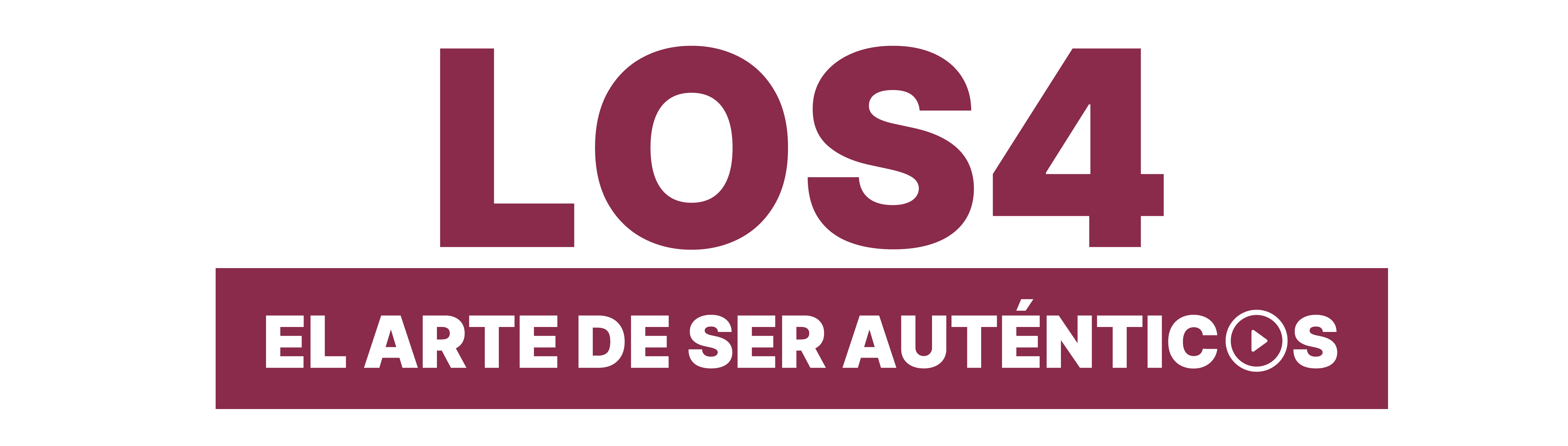 LOS4

EL ARTE DE SER AUTÉNTICOS