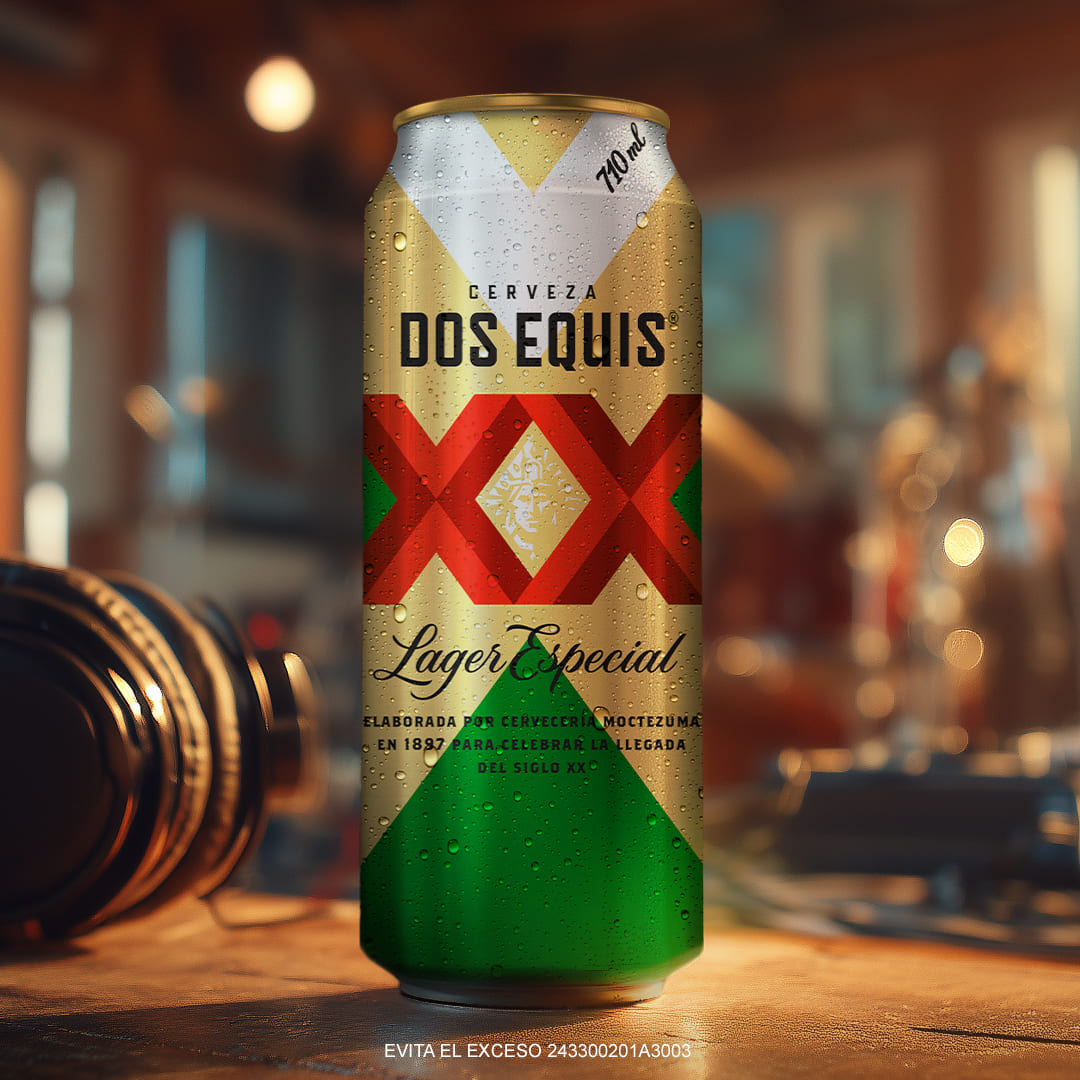 710 ml

CERVEZA
DOS EQUIS®

XX

Lager Especial

ELABORADA POR CERVECERÍA MOCTEZUMA EN 1897 PARA CELEBRAR LA LLEGADA DEL SIGLO XX

EVITA EL EXCESO 243300201A3003