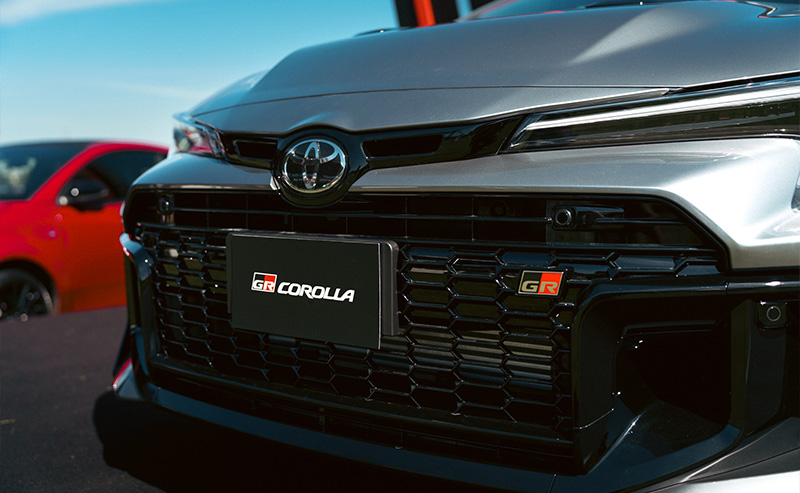 GR COROLLA

GR