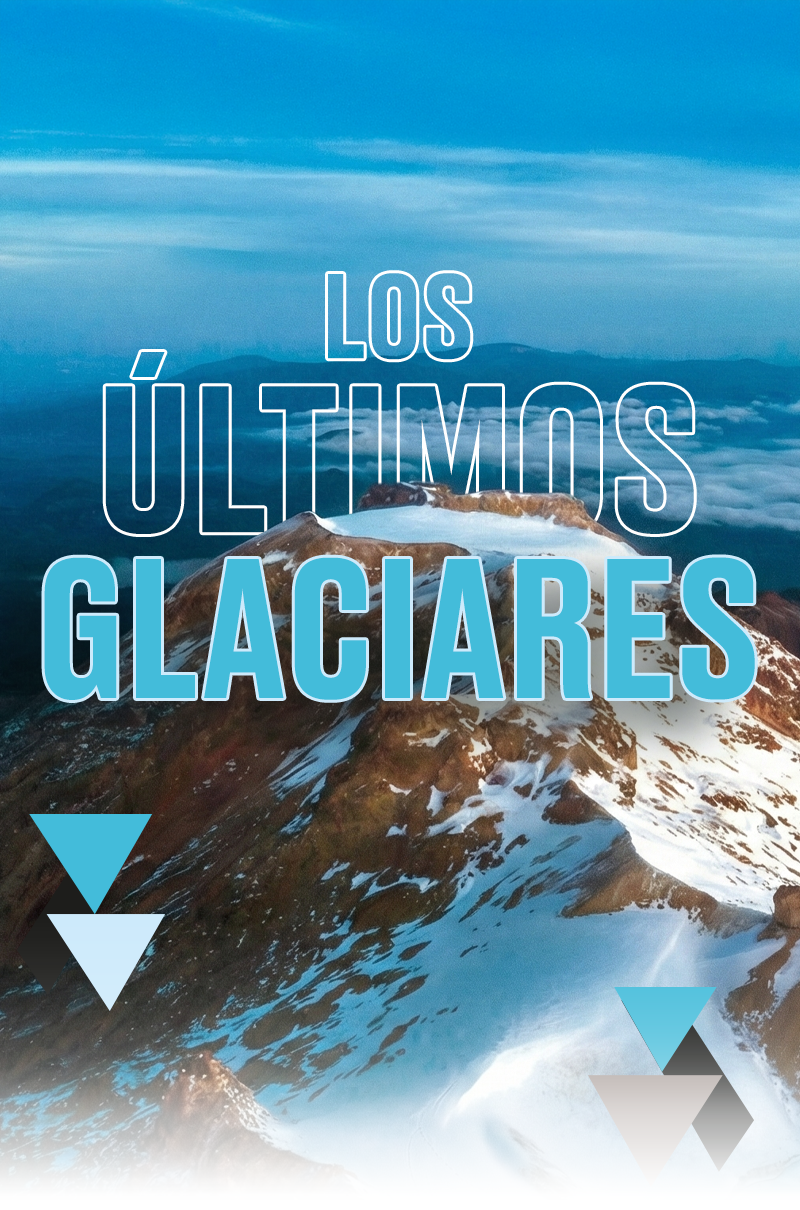 LOS
ÚLTIMOS
GLACIARES