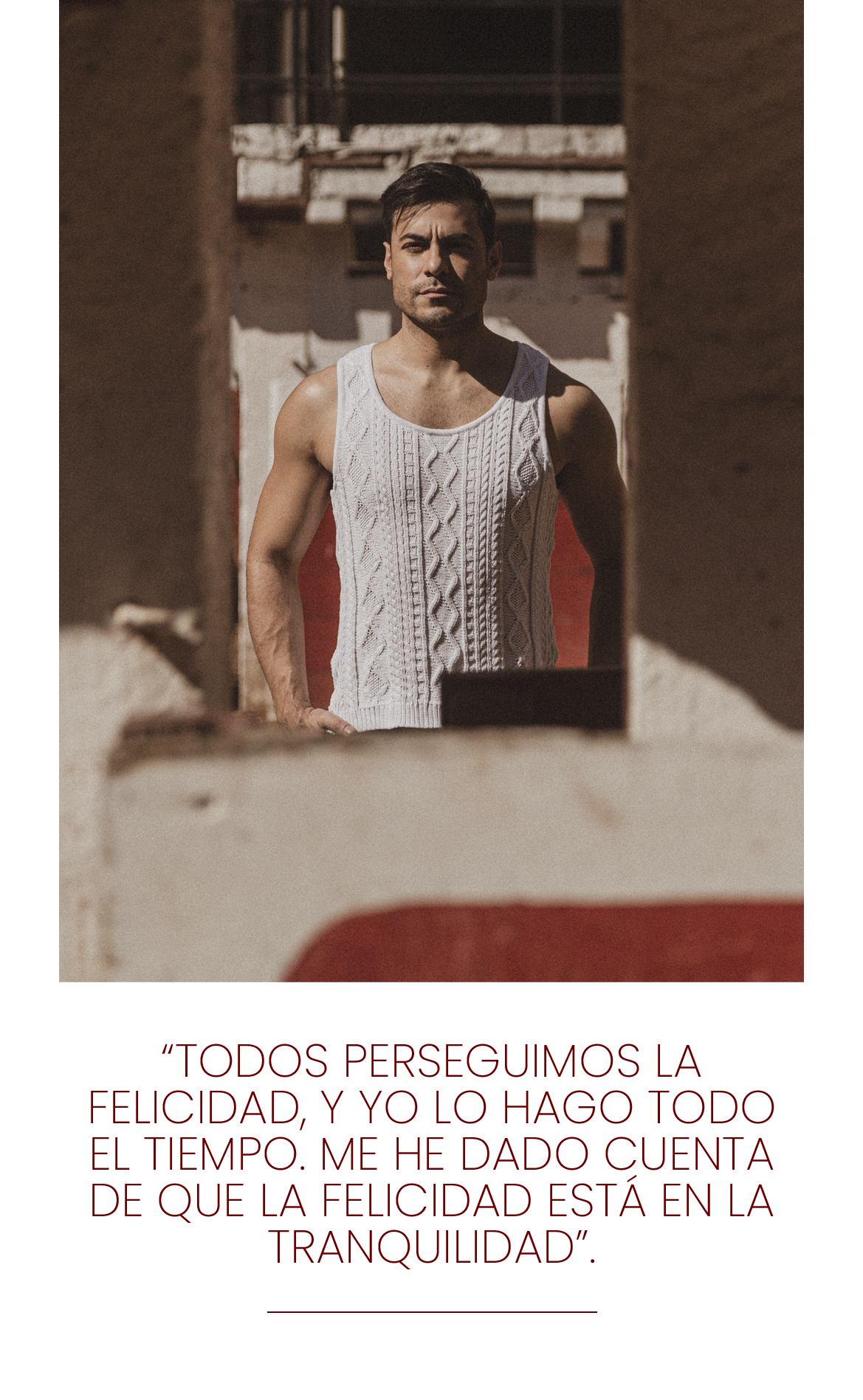 “TODOS PERSEGUIMOS LA FELICIDAD, Y YO LO HAGO TODO EL TIEMPO. ME HE DADO CUENTA DE QUE LA FELICIDAD ESTÁ EN LA TRANQUILIDAD”.