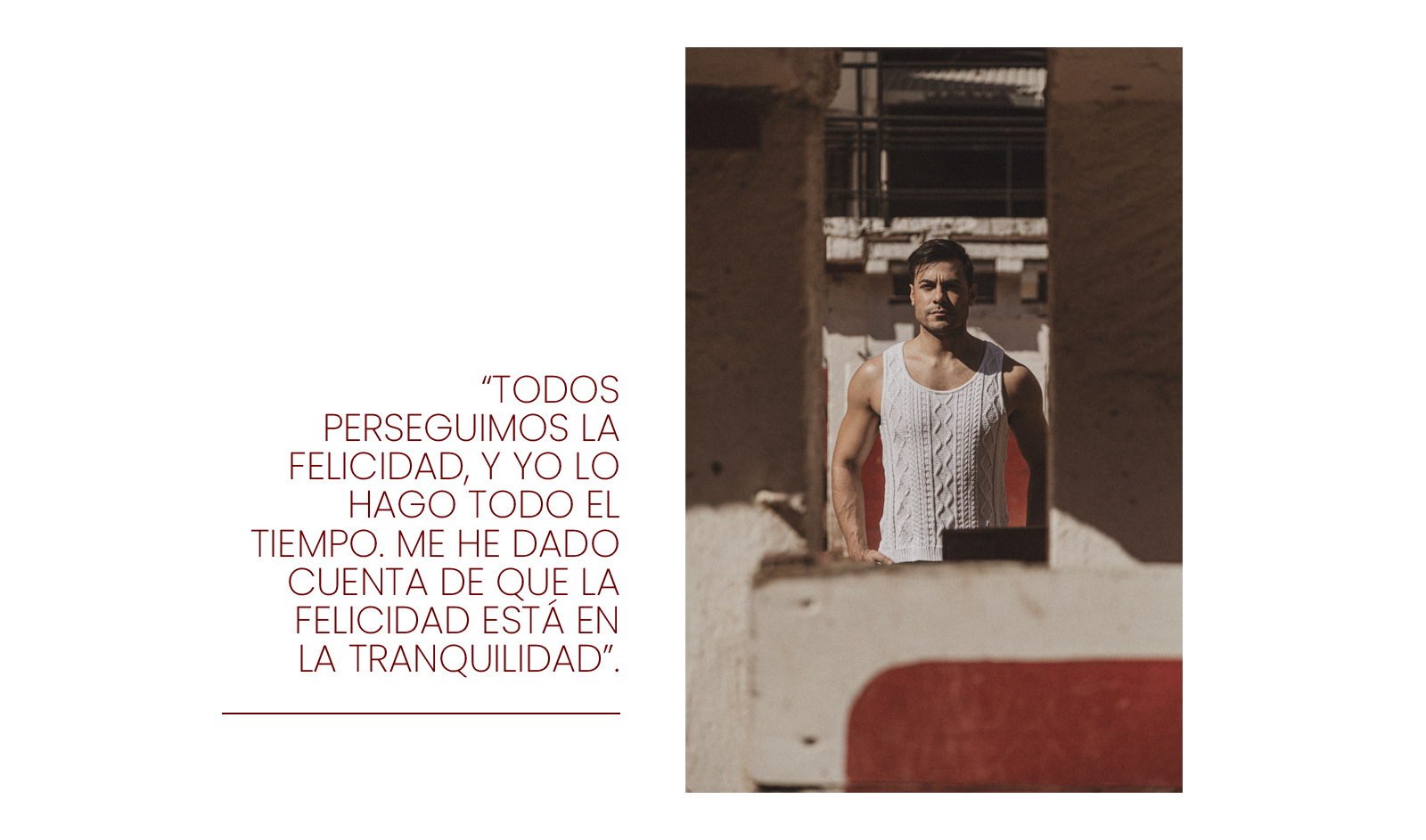 “TODOS PERSEGUIMOS LA FELICIDAD, Y YO LO HAGO TODO EL TIEMPO. ME HE DADO CUENTA DE QUE LA FELICIDAD ESTÁ EN LA TRANQUILIDAD”.