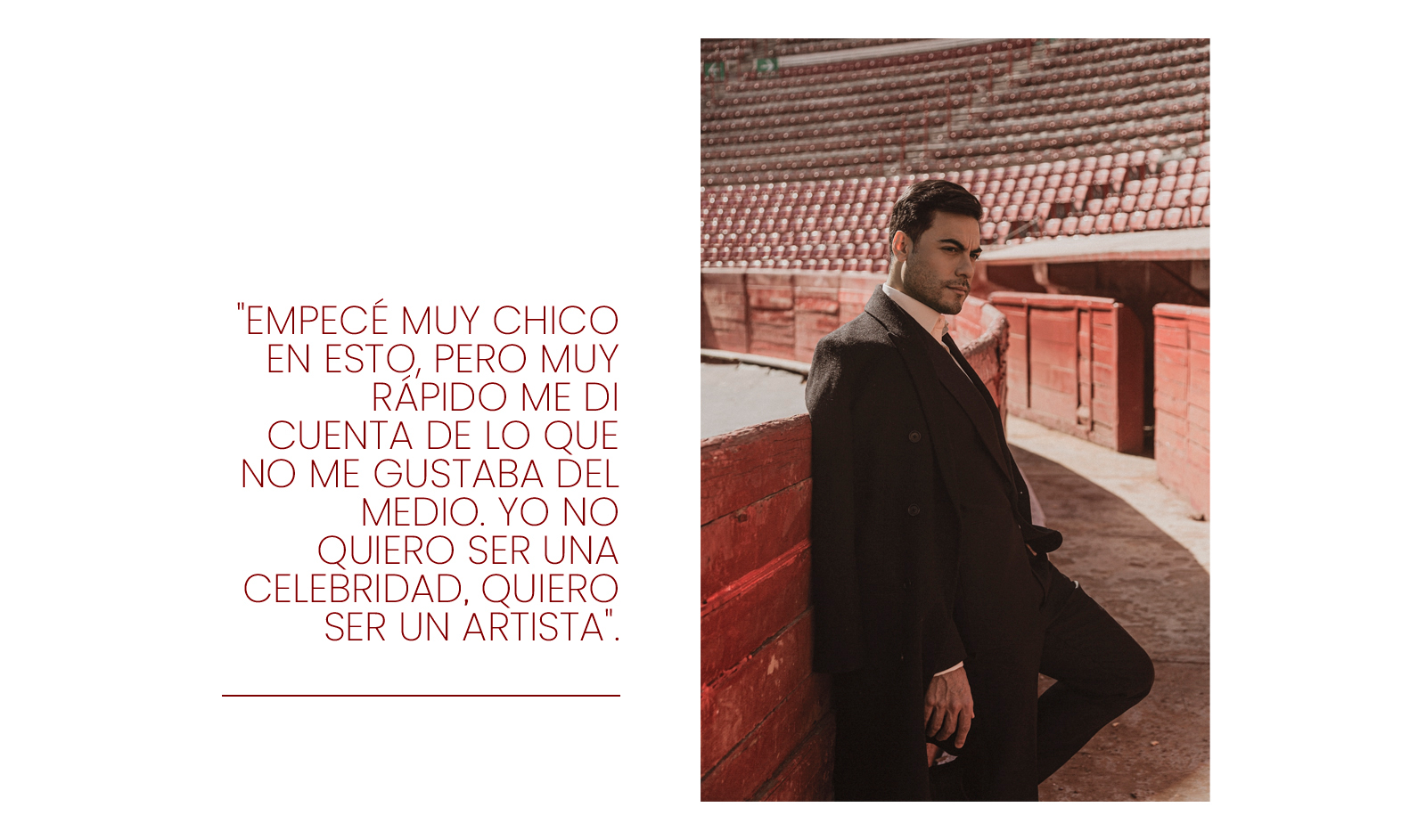 "EMPECÉ MUY CHICO EN ESTO, PERO MUY RÁPIDO ME DI CUENTA DE LO QUE NO ME GUSTABA DEL MEDIO. YO NO QUIERO SER UNA CELEBRIDAD, QUIERO SER UN ARTISTA".