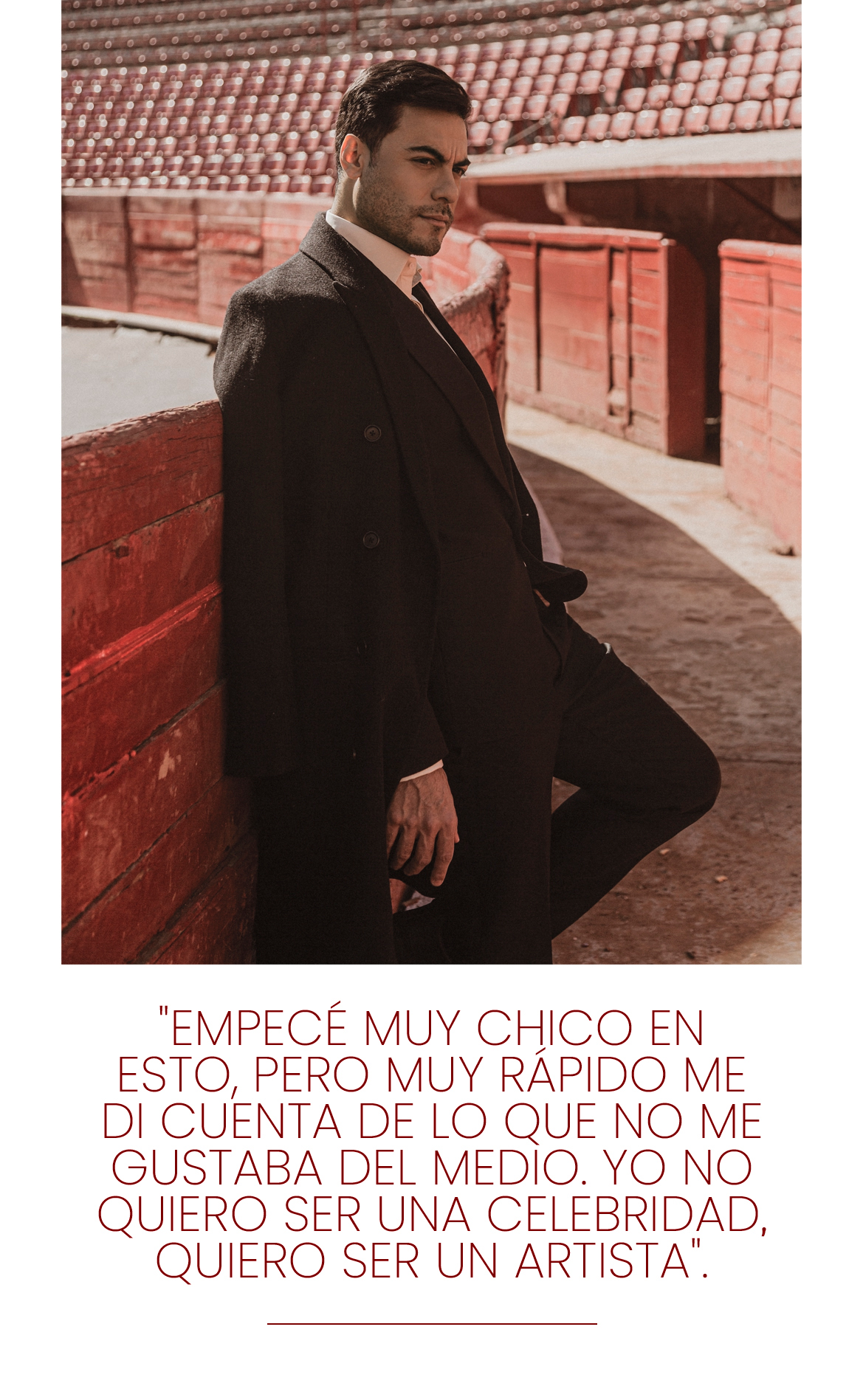 "EMPECÉ MUY CHICO EN ESTO, PERO MUY RÁPIDO ME DI CUENTA DE LO QUE NO ME GUSTABA DEL MEDIO. YO NO QUIERO SER UNA CELEBRIDAD, QUIERO SER UN ARTISTA".