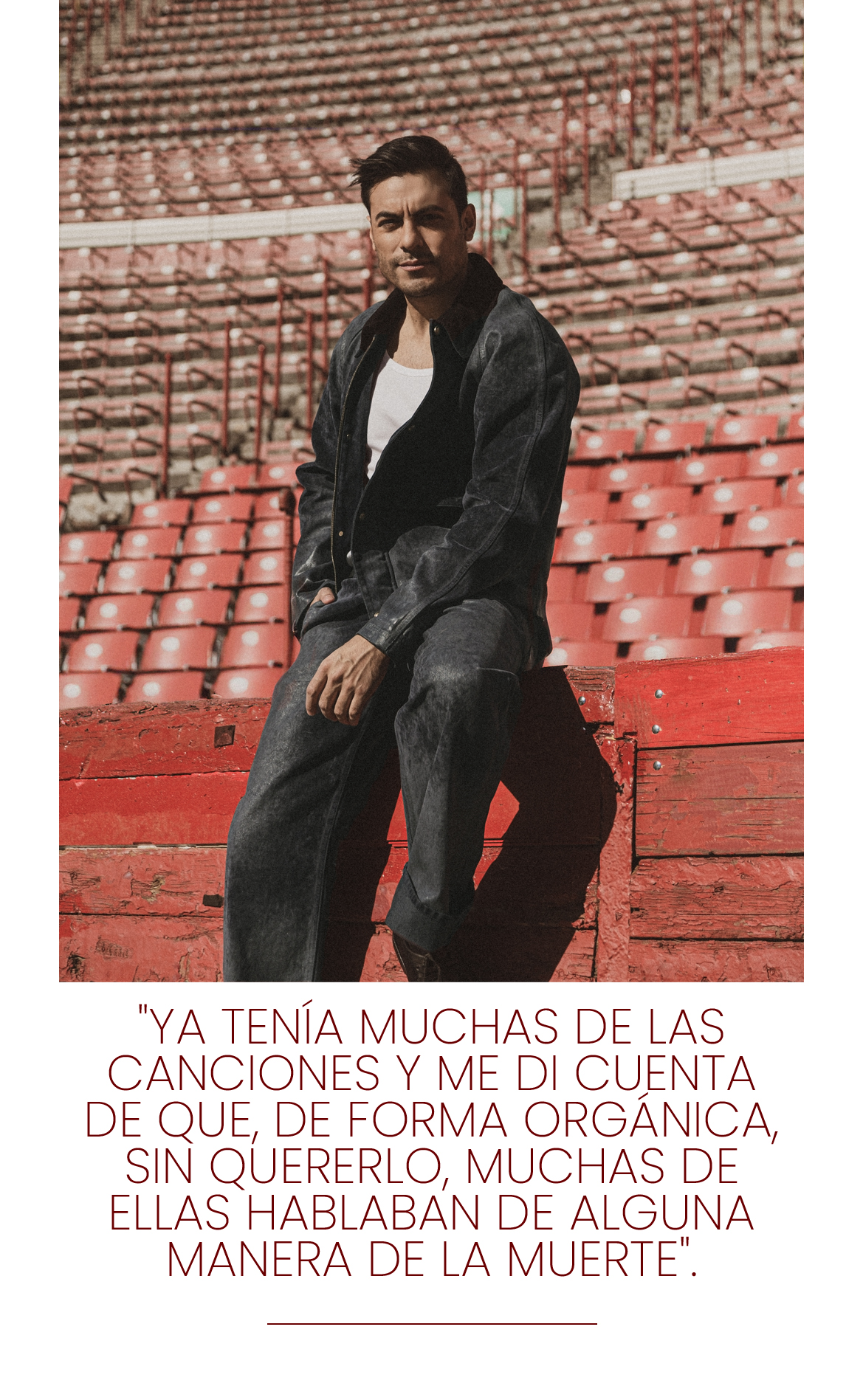 "YA TENÍA MUCHAS DE LAS CANCIONES Y ME DI CUENTA DE QUE, DE FORMA ORGÁNICA, SIN QUERERLO, MUCHAS DE ELLAS HABLABAN DE ALGUNA MANERA DE LA MUERTE".