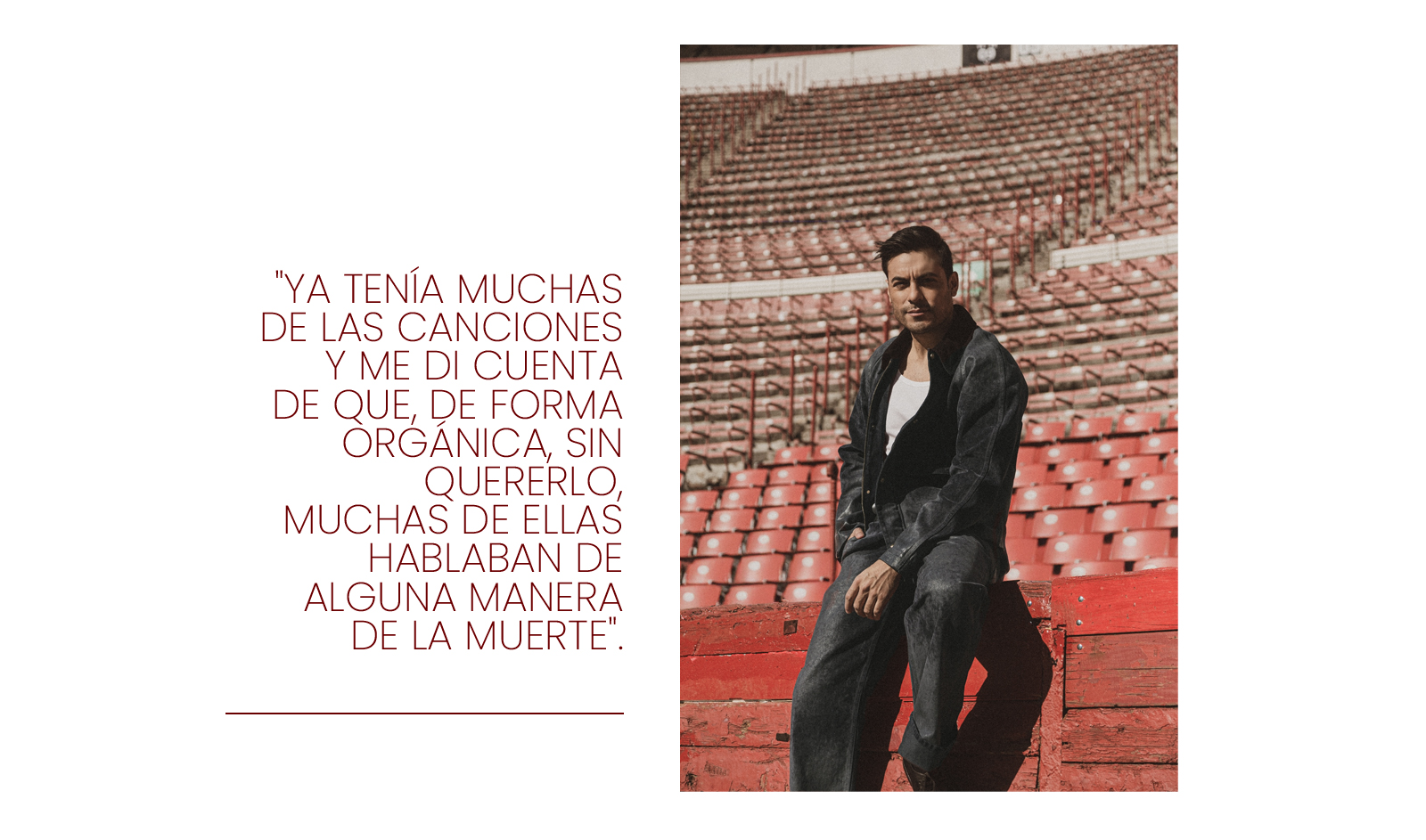 "YA TENÍA MUCHAS DE LAS CANCIONES Y ME DI CUENTA DE QUE, DE FORMA ORGÁNICA, SIN QUERERLO, MUCHAS DE ELLAS HABLABAN DE ALGUNA MANERA DE LA MUERTE".