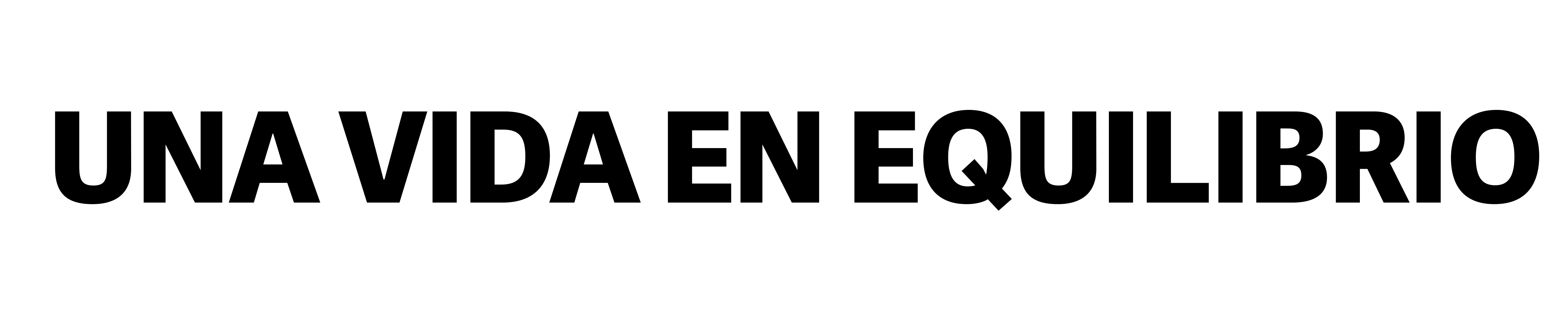 UNA VIDA EN EQUILIBRIO