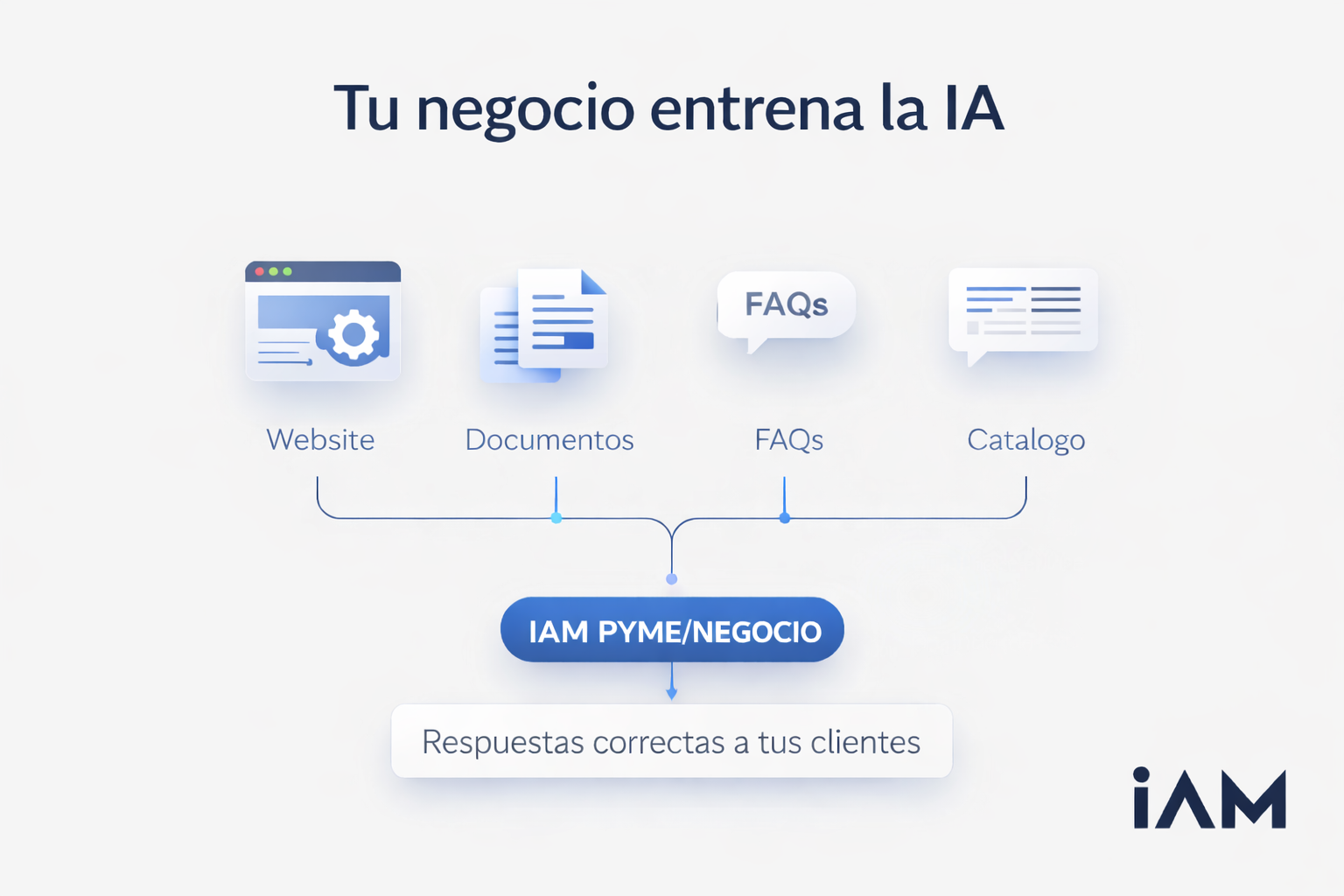 Tu negocio entrena la IA

FAQs

Website

Documentos

FAQs

Catalogo

IAM PYME/NEGOCIO

Respuestas correctas a tus clientes

iAM