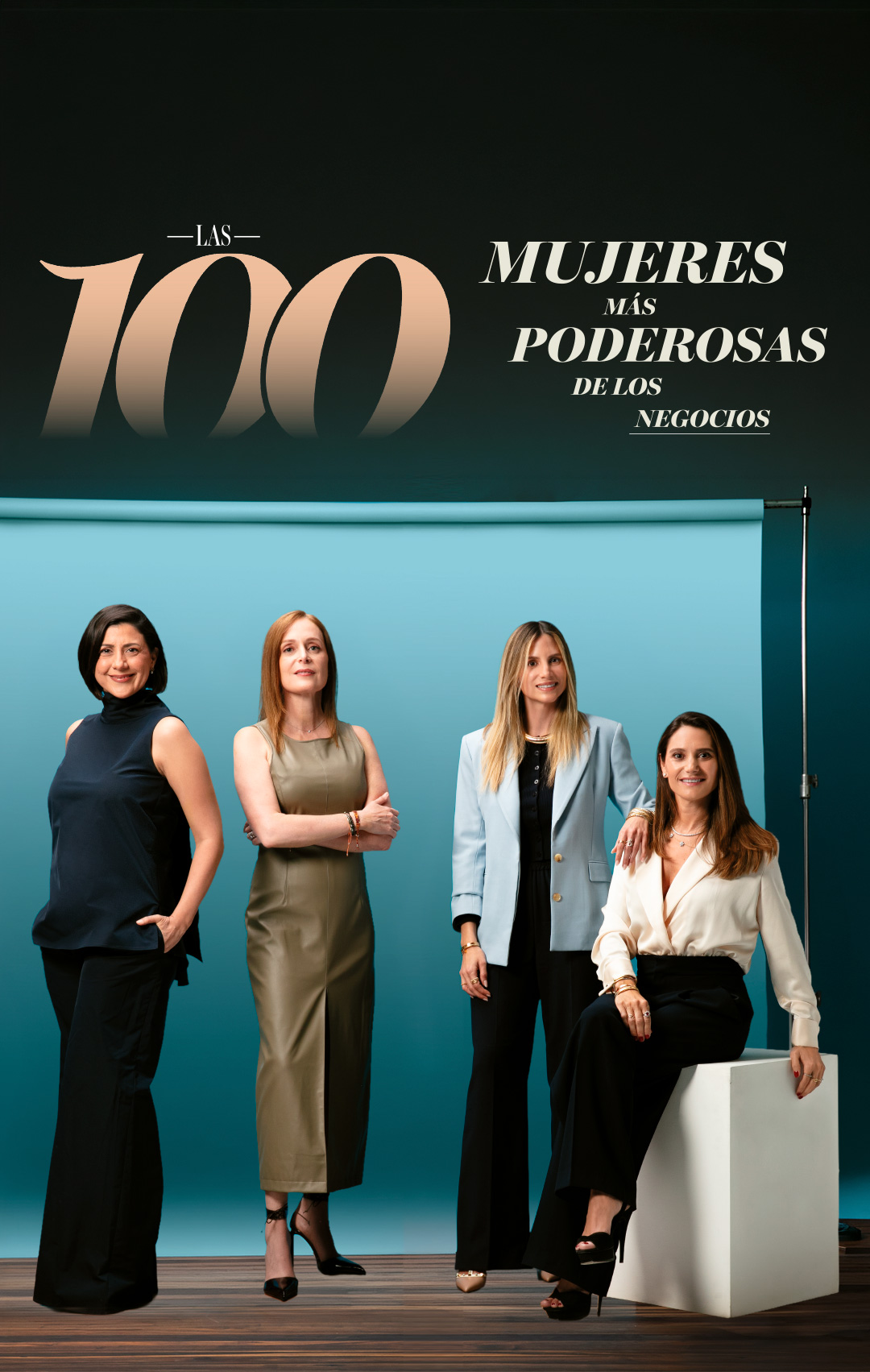 LAS 100

MUJERES MÁS PODEROSAS DE LOS NEGOCIOS