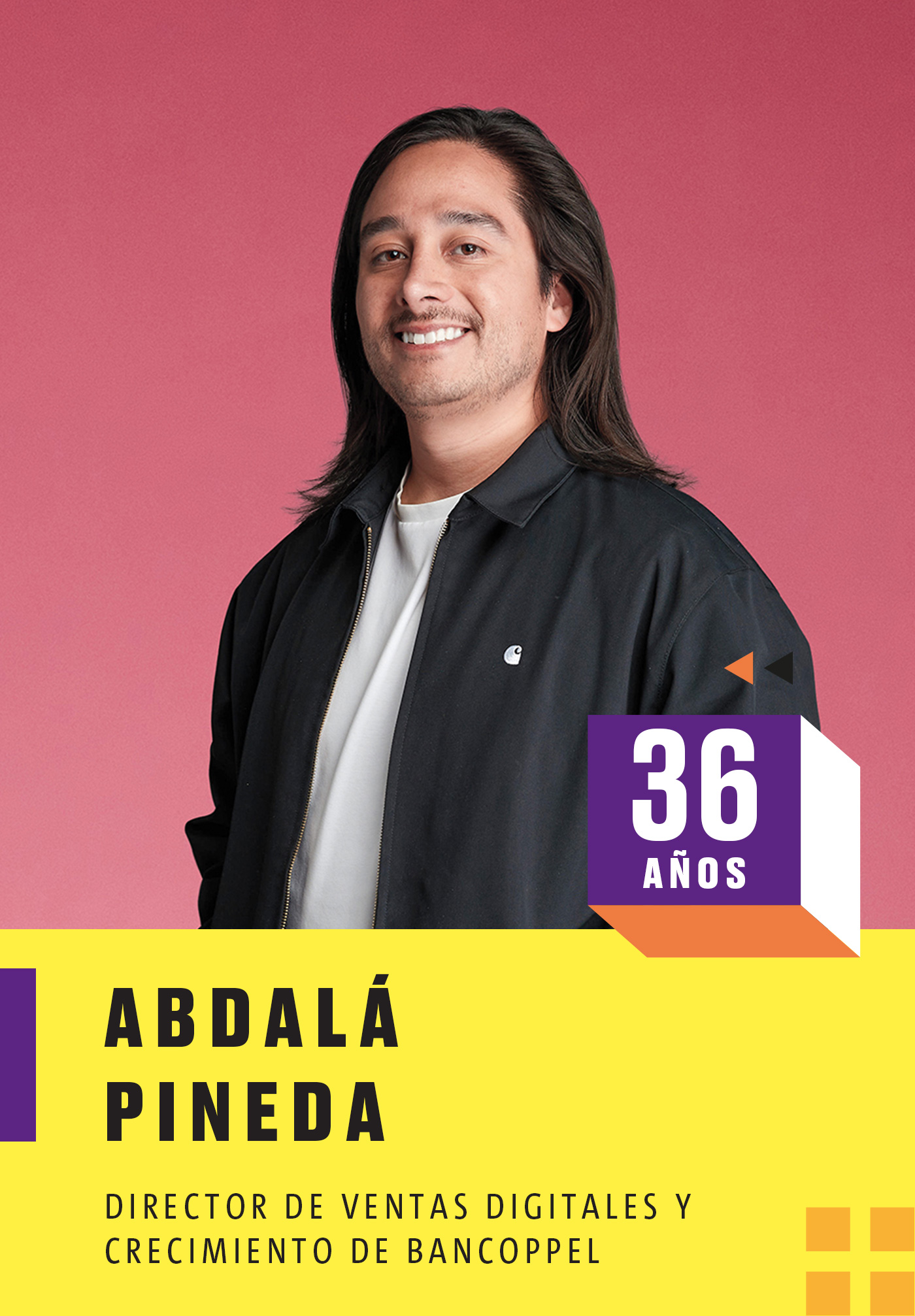 36
AÑOS

ABDALÁ
PINEDA

DIRECTOR DE VENTAS DIGITALES Y CRECIMIENTO DE BANCOPPEL