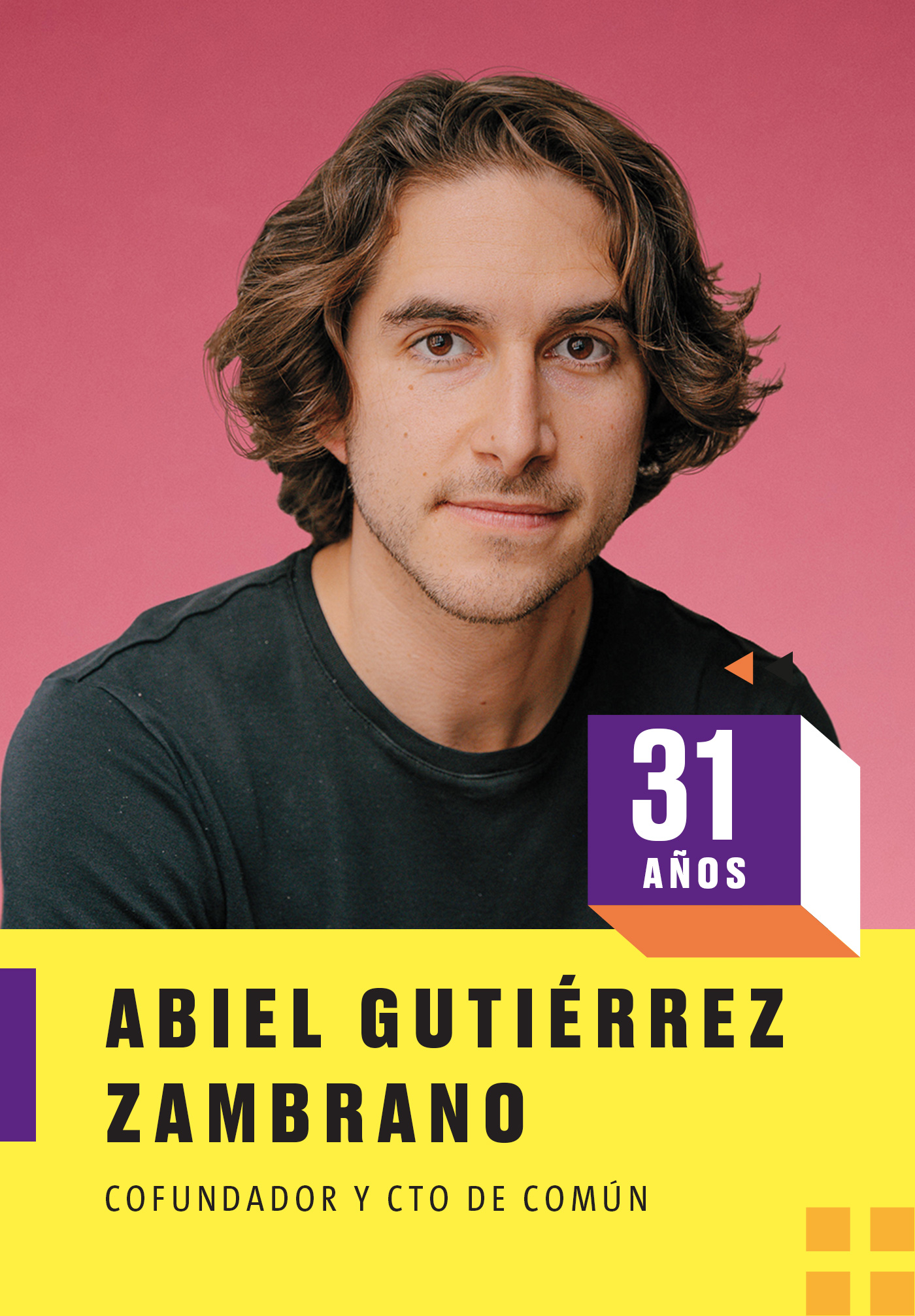 31
AÑOS

ABIEL GUTIÉRREZ ZAMBRANO

COFUNDADOR Y CTO DE COMÚN