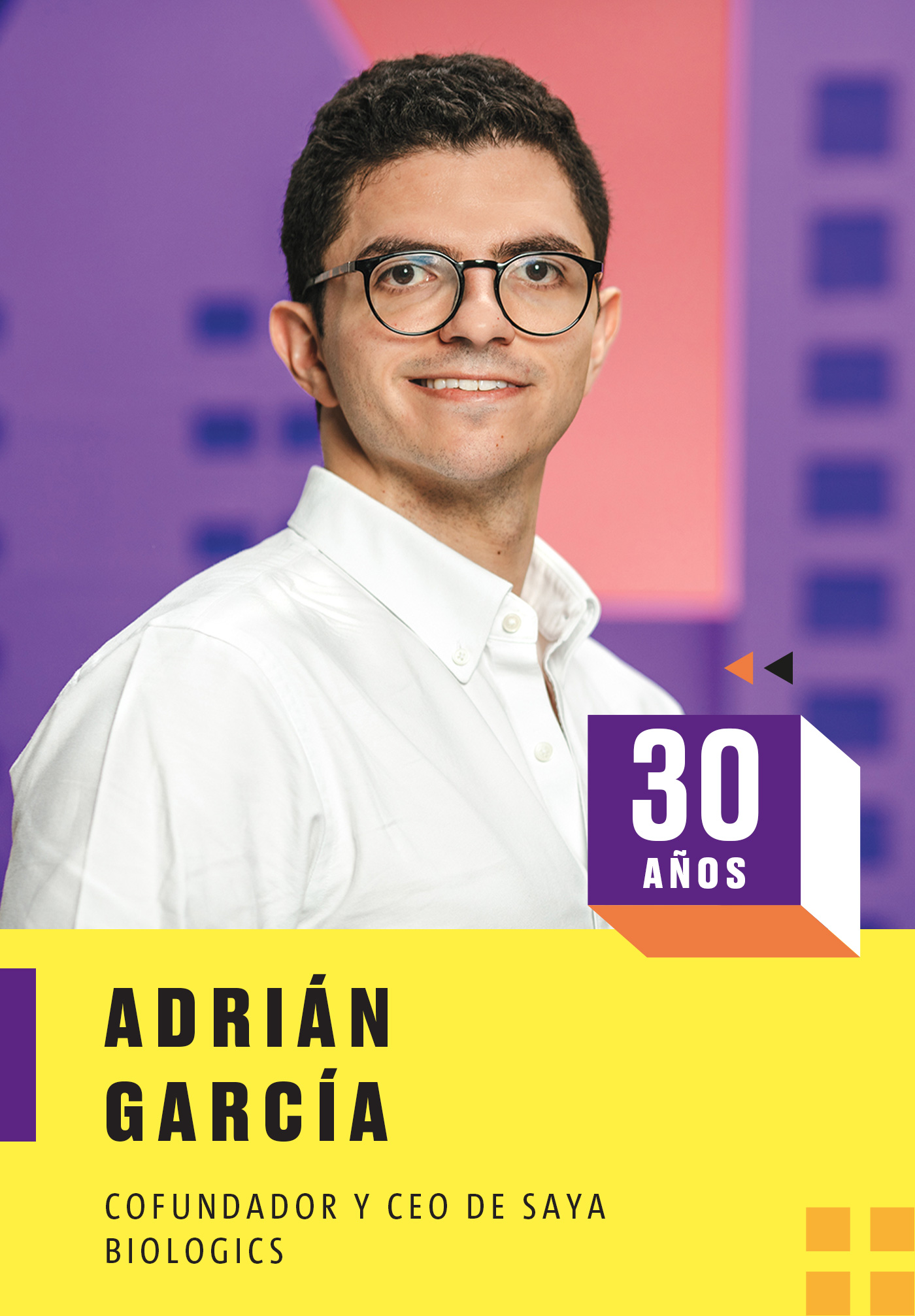 30
AÑOS

ADRIÁN
GARCÍA

COFUNDADOR Y CEO DE SAYA BIOLOGICS