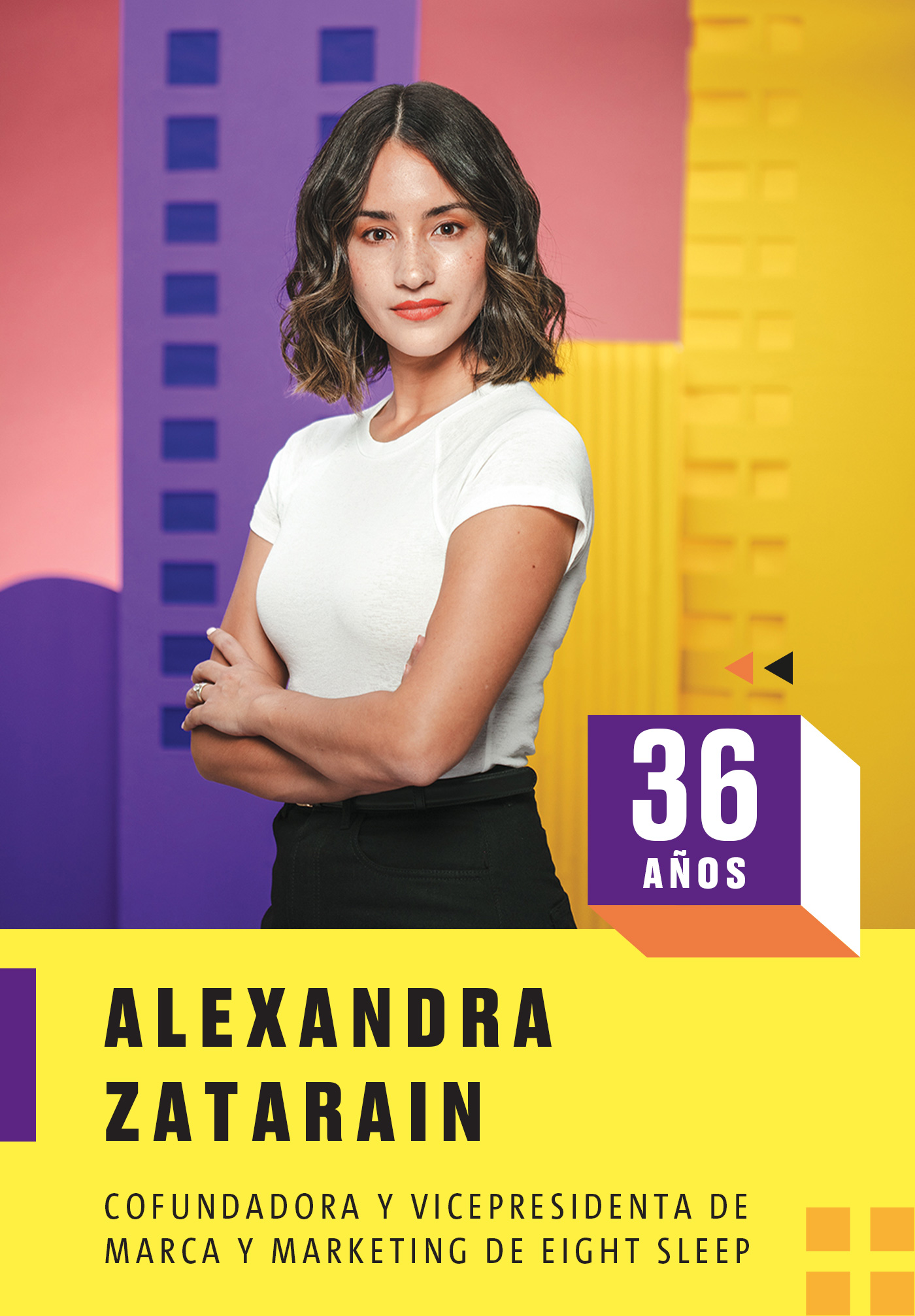 36
AÑOS

ALEXANDRA
ZATARAIN

COFUNDADORA Y VICEPRESIDENTA DE MARCA Y MARKETING DE EIGHT SLEEP