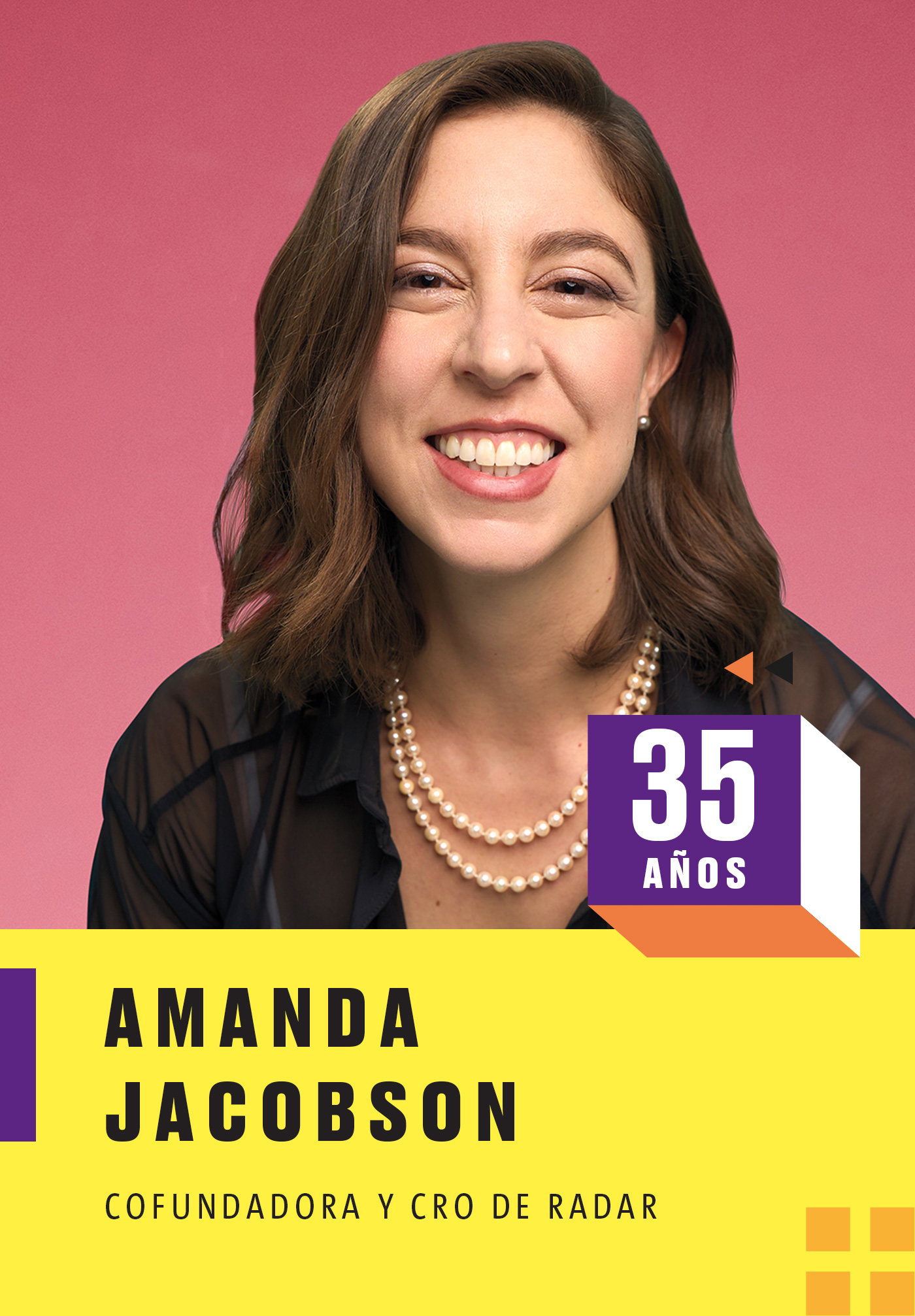 35
AÑOS

AMANDA
JACOBSON

COFUNDADORA Y CRO DE RADAR