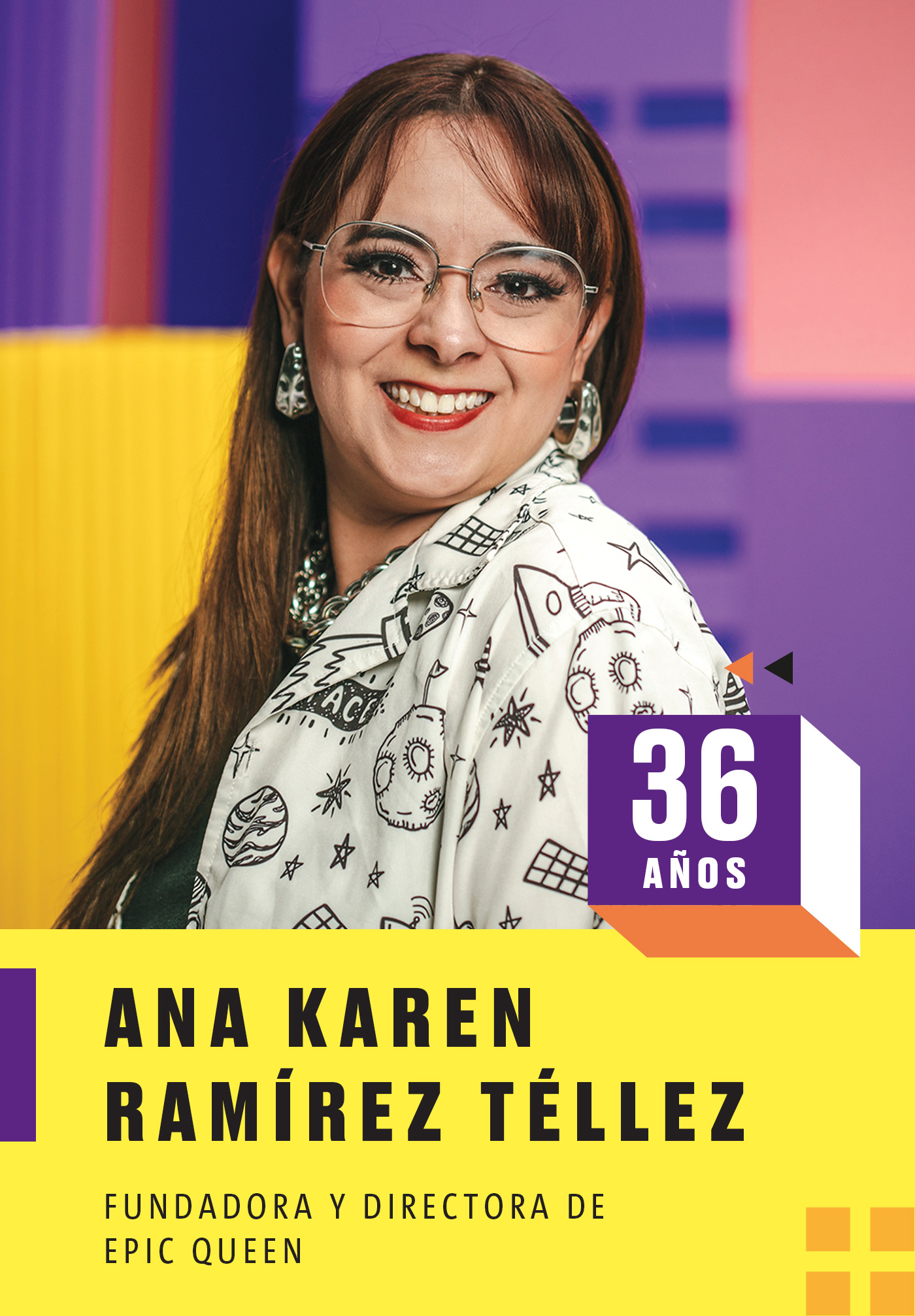 36
AÑOS

ANA KAREN
RAMÍREZ TÉLLEZ

FUNDADORA Y DIRECTORA DE
EPIC QUEEN