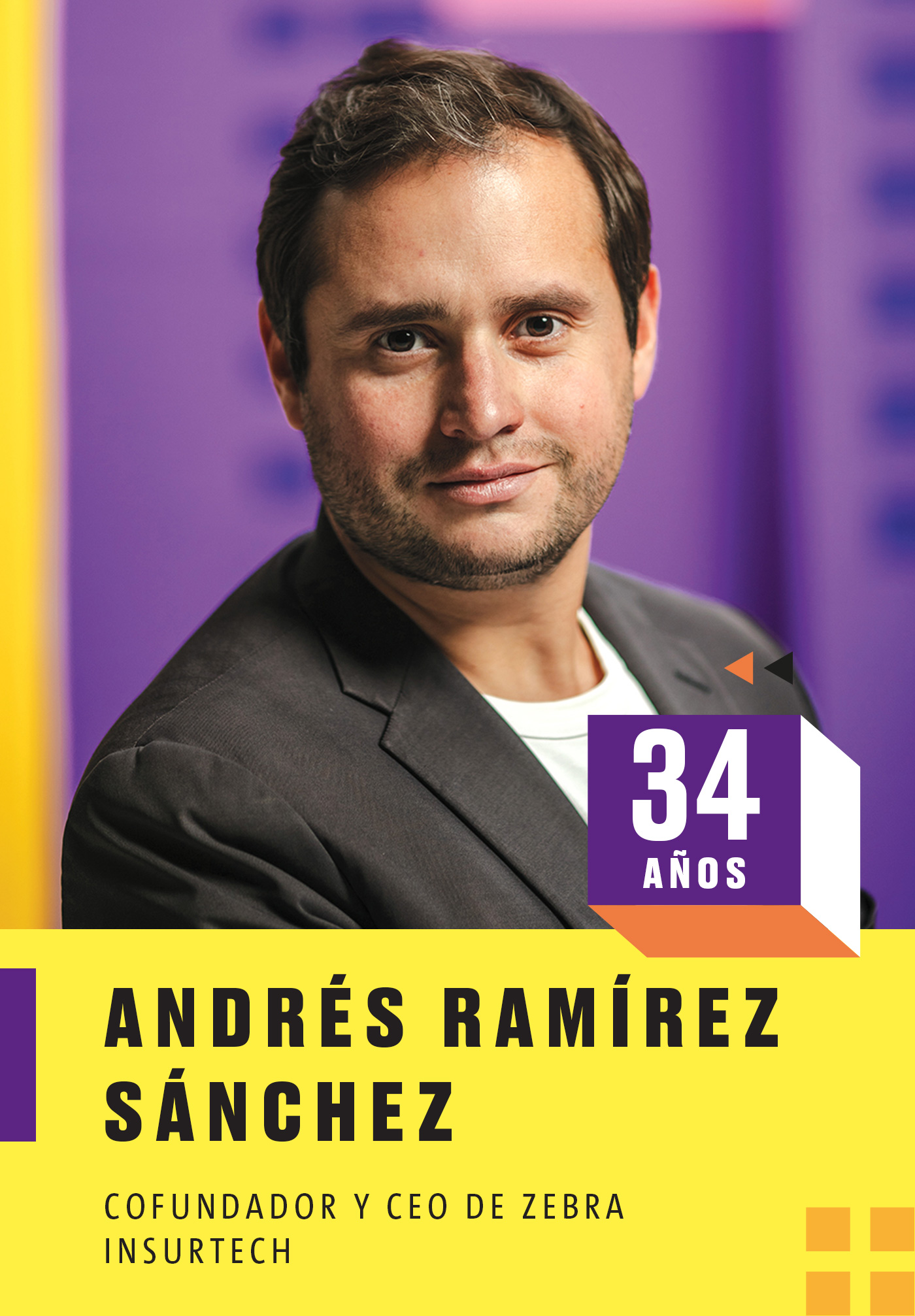 34
AÑOS

ANDRÉS RAMÍREZ SÁNCHEZ

COFUNDADOR Y CEO DE ZEBRA INSURTECH