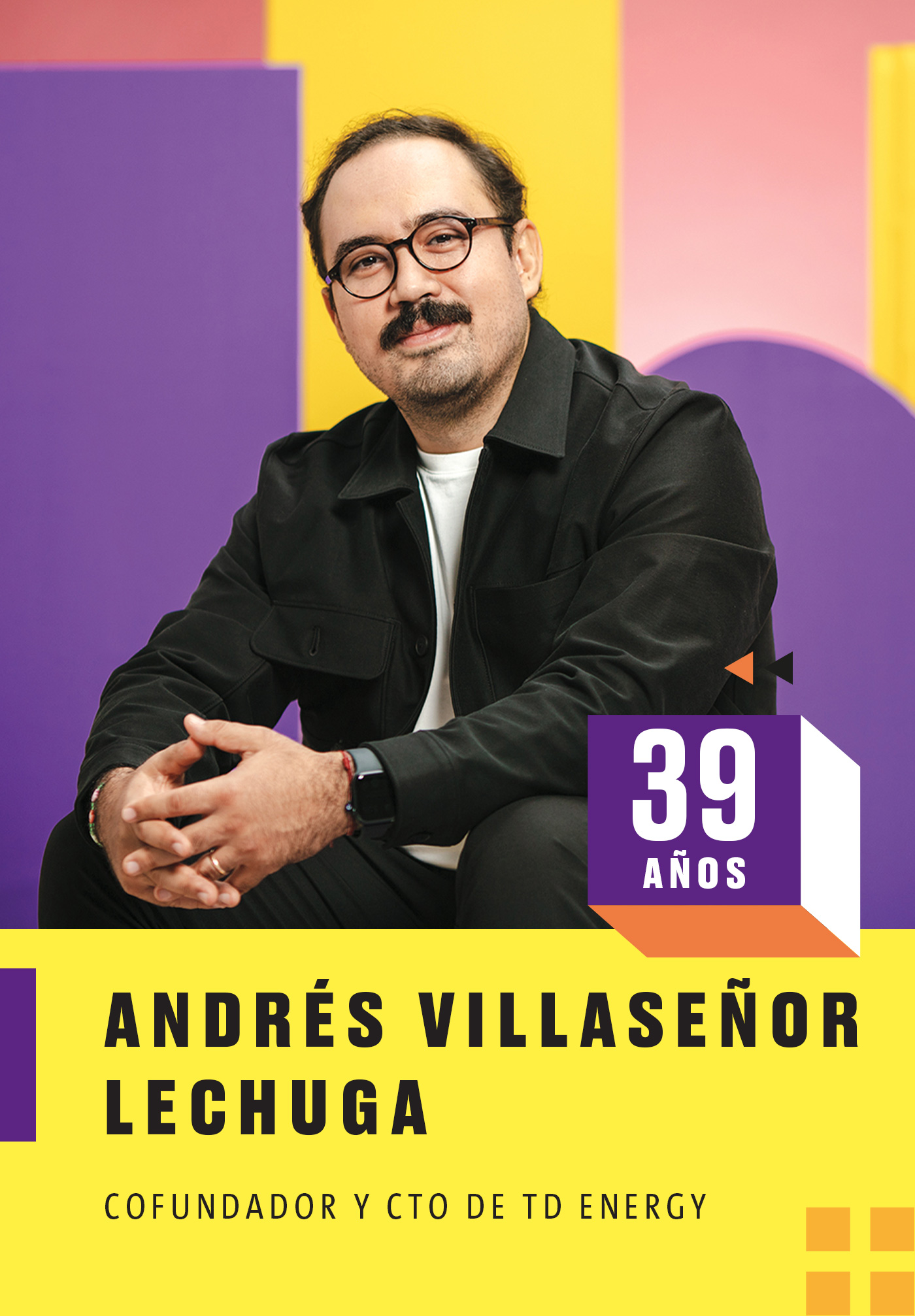 39
AÑOS

ANDRÉS VILLASEÑOR LECHUGA

COFUNDADOR Y CTO DE TD ENERGY