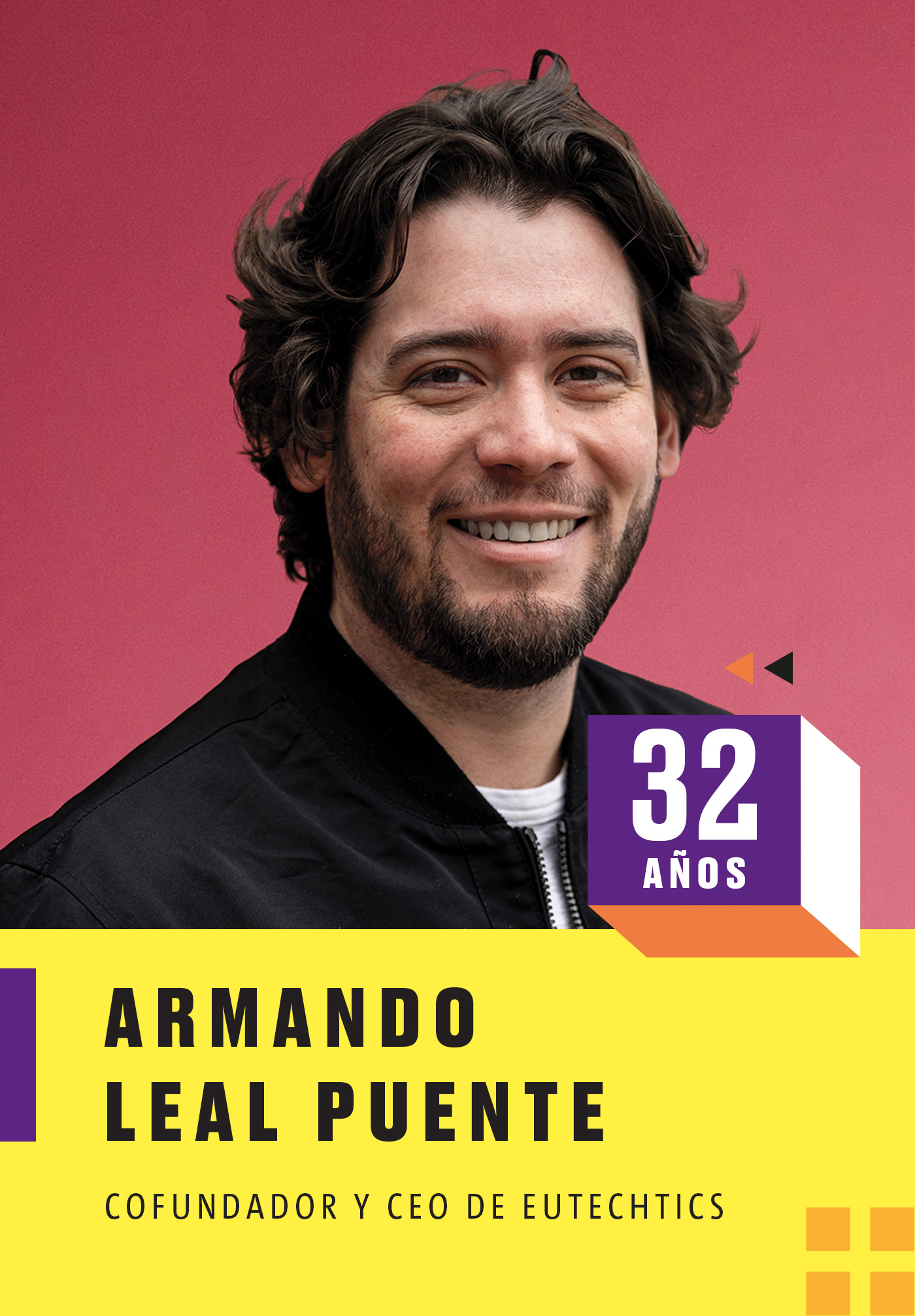 32
AÑOS

ARMANDO
LEAL PUENTE

COFUNDADOR Y CEO DE EUTECHTICS