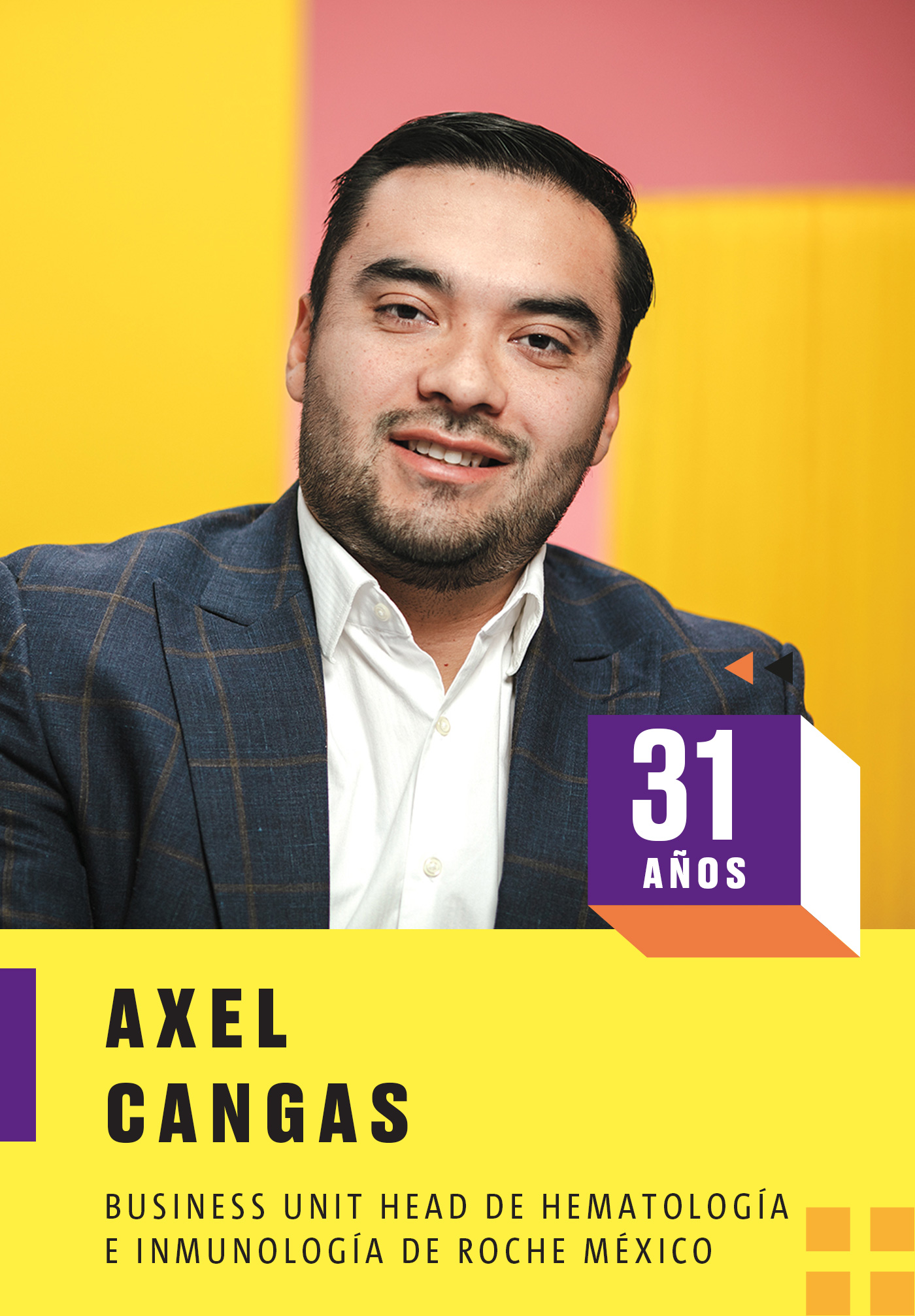 31
AÑOS

AXEL
CANGAS

BUSINESS UNIT HEAD DE HEMATOLOGÍA E INMUNOLOGÍA DE ROCHE MÉXICO