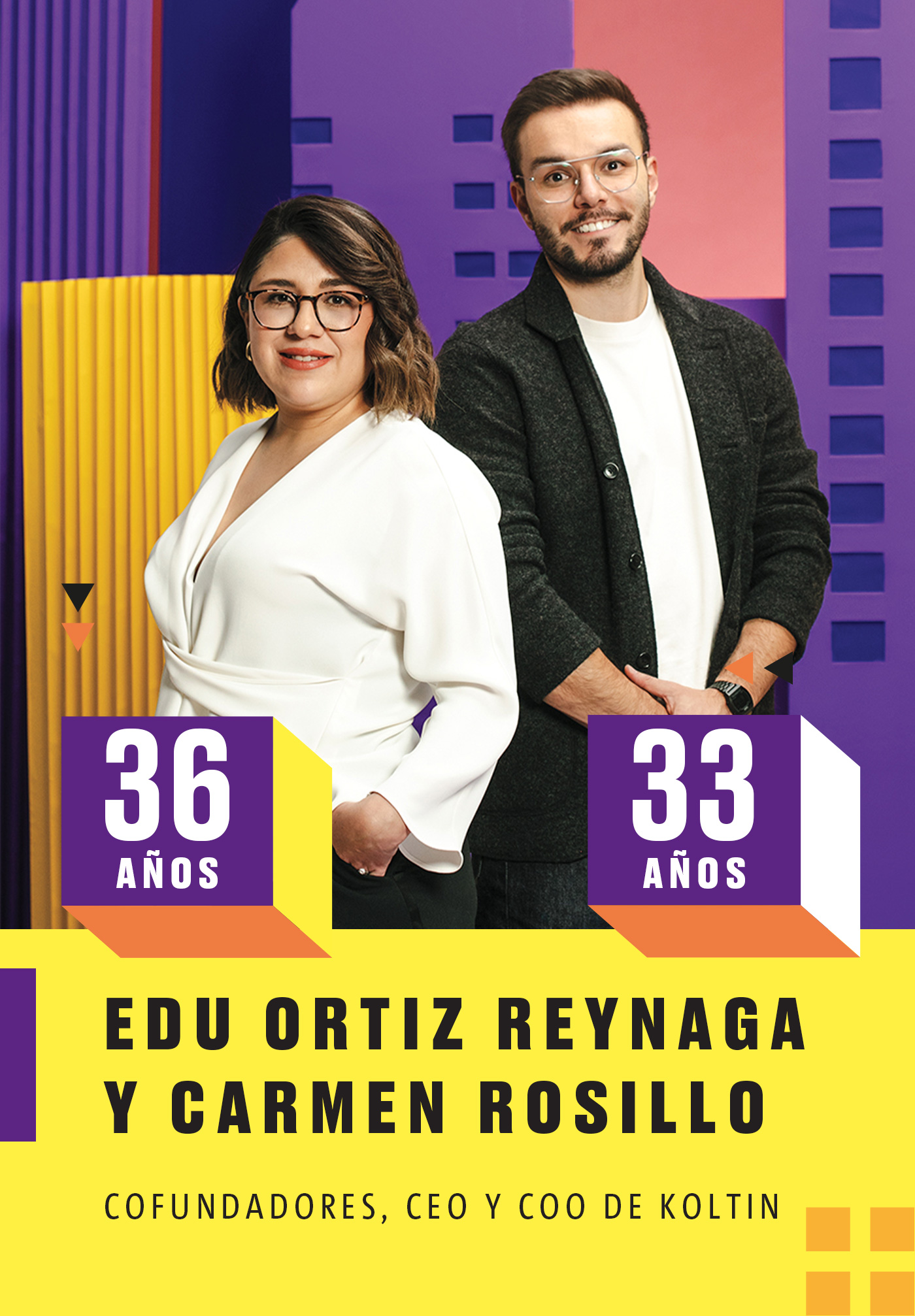 36
AÑOS

33
AÑOS

EDU ORTIZ REYNAGA Y CARMEN ROSILLO

COFUNDADORES, CEO Y COO DE KOLTIN