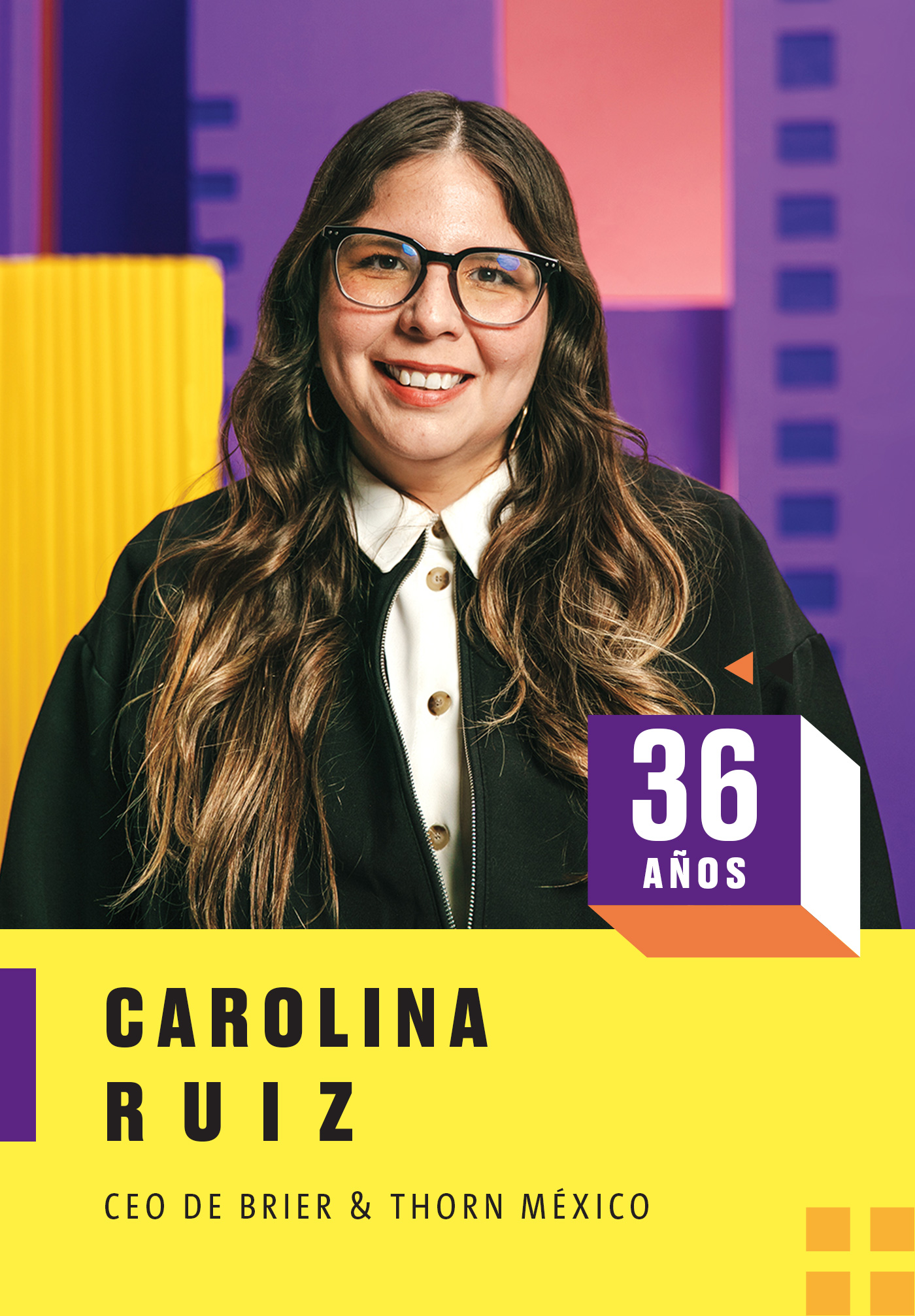 36
AÑOS

CAROLINA
RUIZ

CEO DE BRIER & THORN MÉXICO