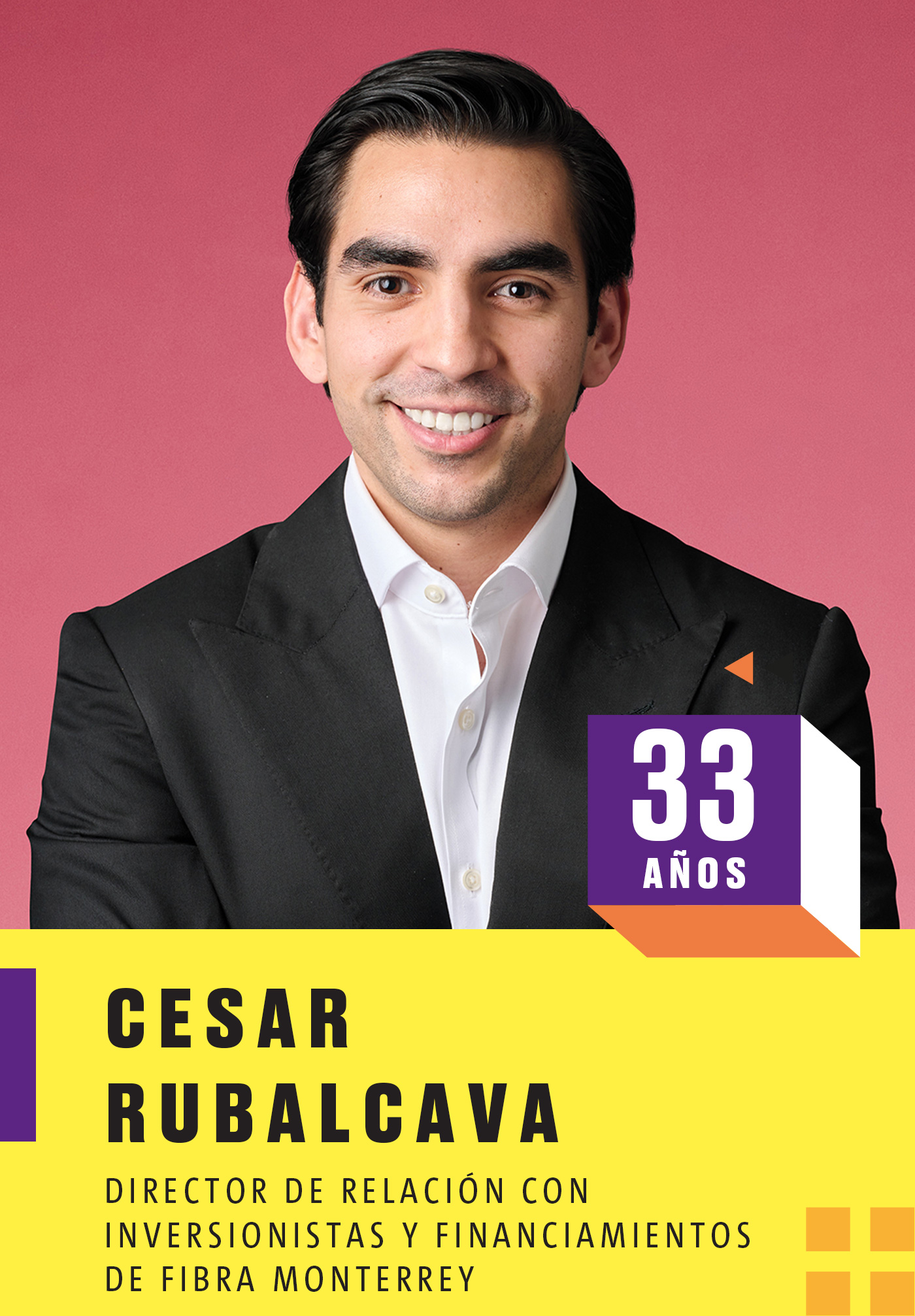 33
AÑOS

CESAR
RUBALCAVA

DIRECTOR DE RELACIÓN CON INVERSIONISTAS Y FINANCIAMIENTOS DE FIBRA MONTERREY