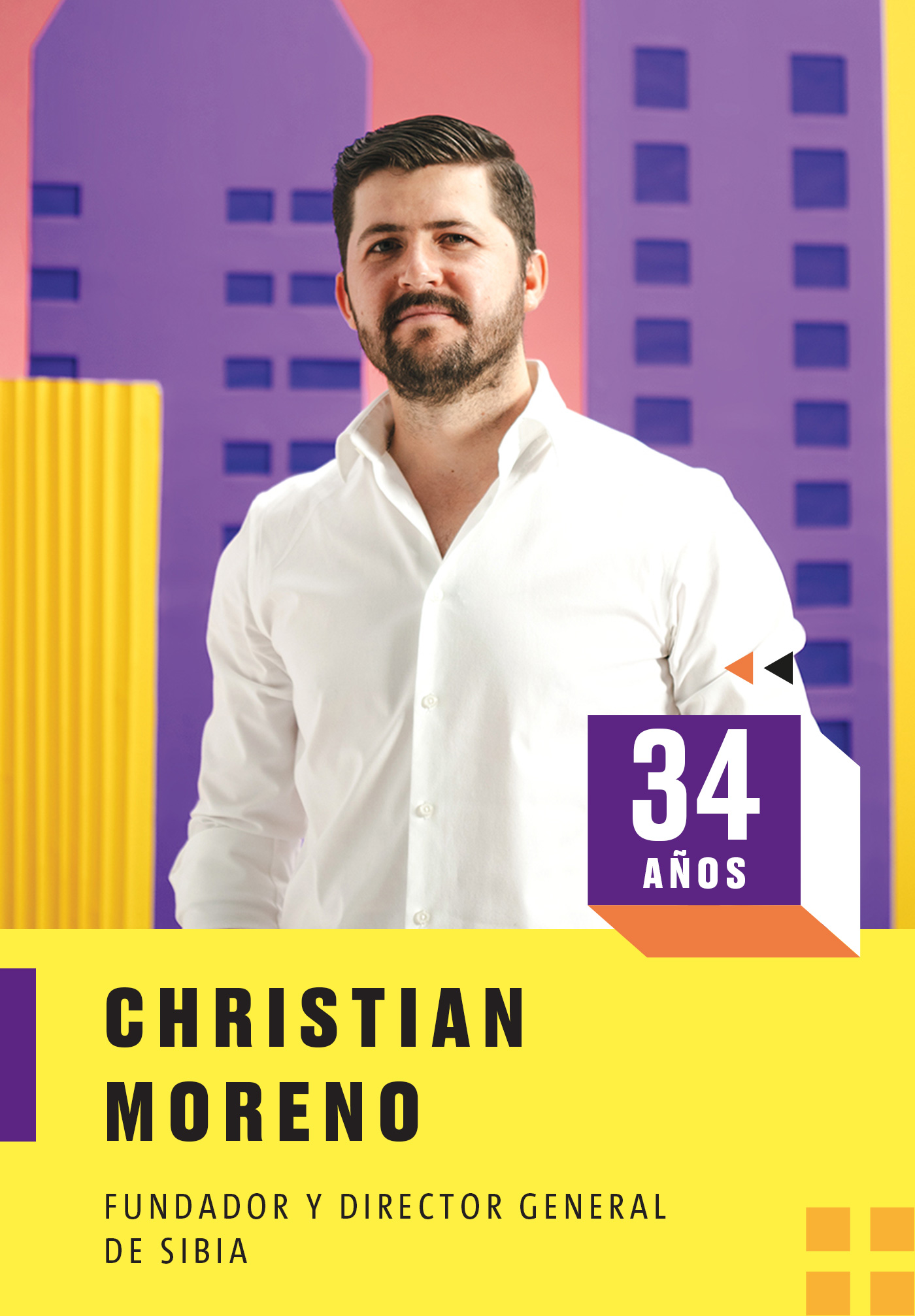 34
AÑOS

CHRISTIAN
MORENO

FUNDADOR Y DIRECTOR GENERAL
DE SIBIA