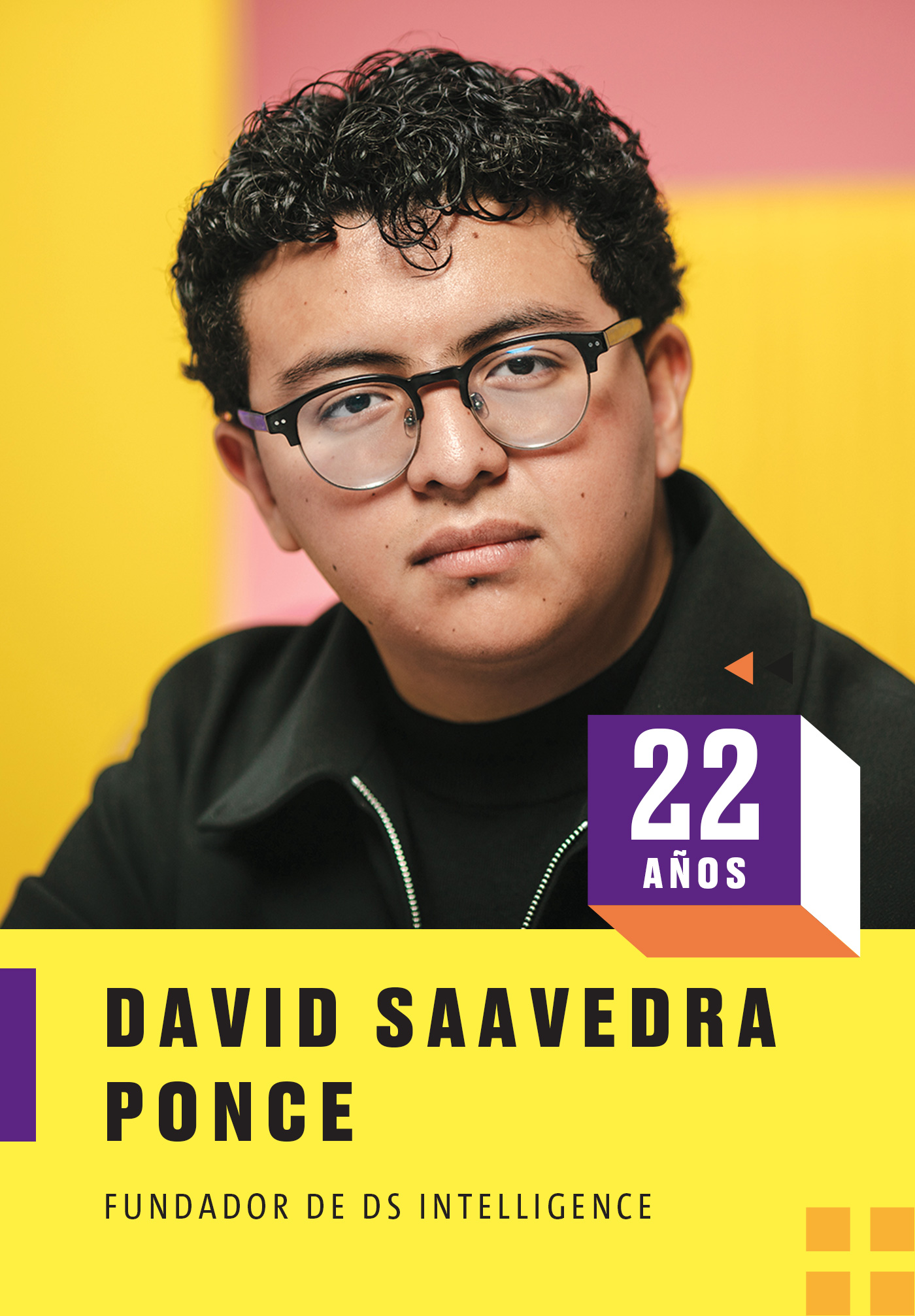 22
AÑOS

DAVID SAAVEDRA PONCE

FUNDADOR DE DS INTELLIGENCE