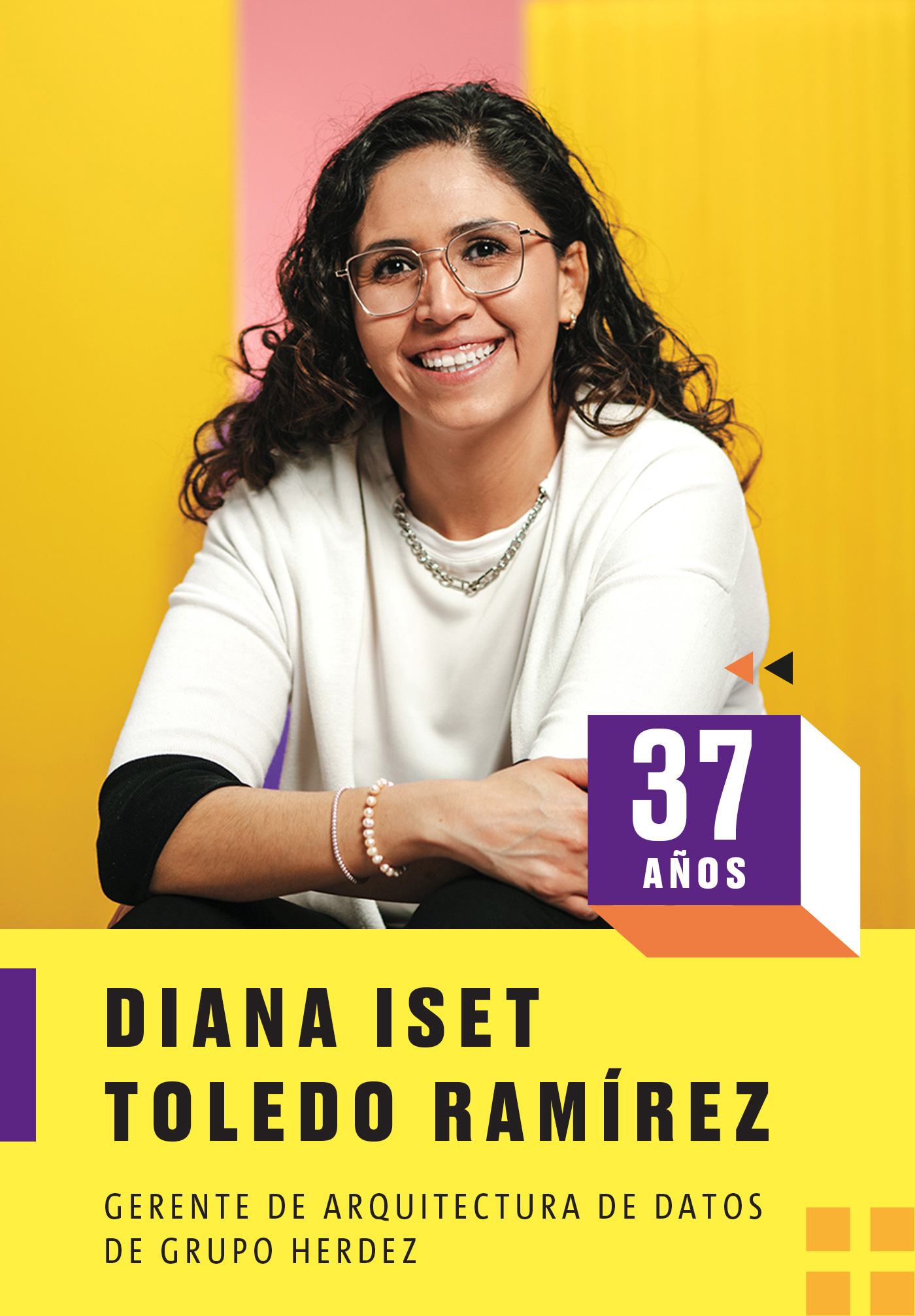 37
AÑOS

DIANA ISET
TOLEDO RAMÍREZ

GERENTE DE ARQUITECTURA DE DATOS DE GRUPO HERDEZ