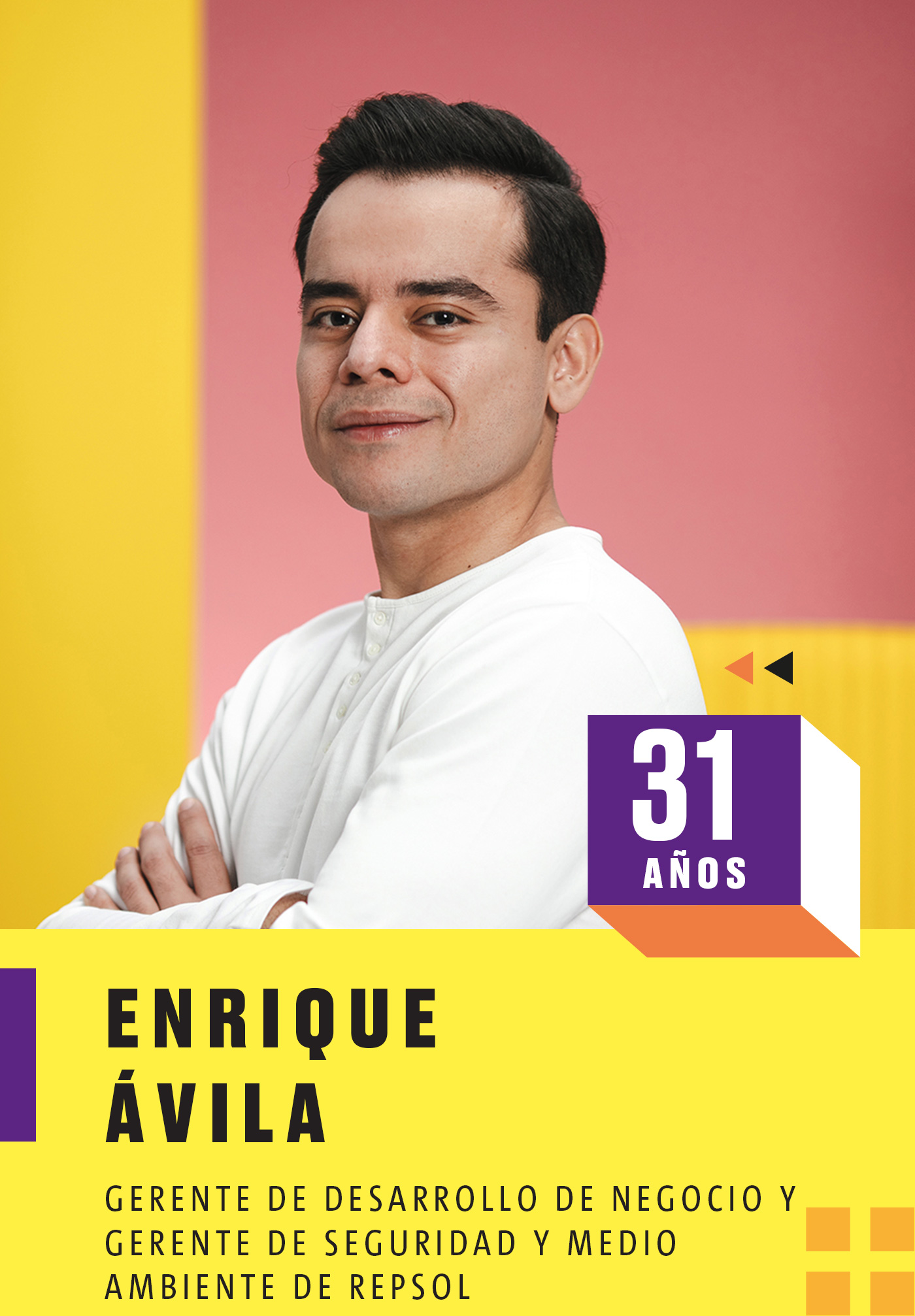 31
AÑOS

ENRIQUE
ÁVILA

GERENTE DE DESARROLLO DE NEGOCIO Y GERENTE DE SEGURIDAD Y MEDIO AMBIENTE DE REPSOL