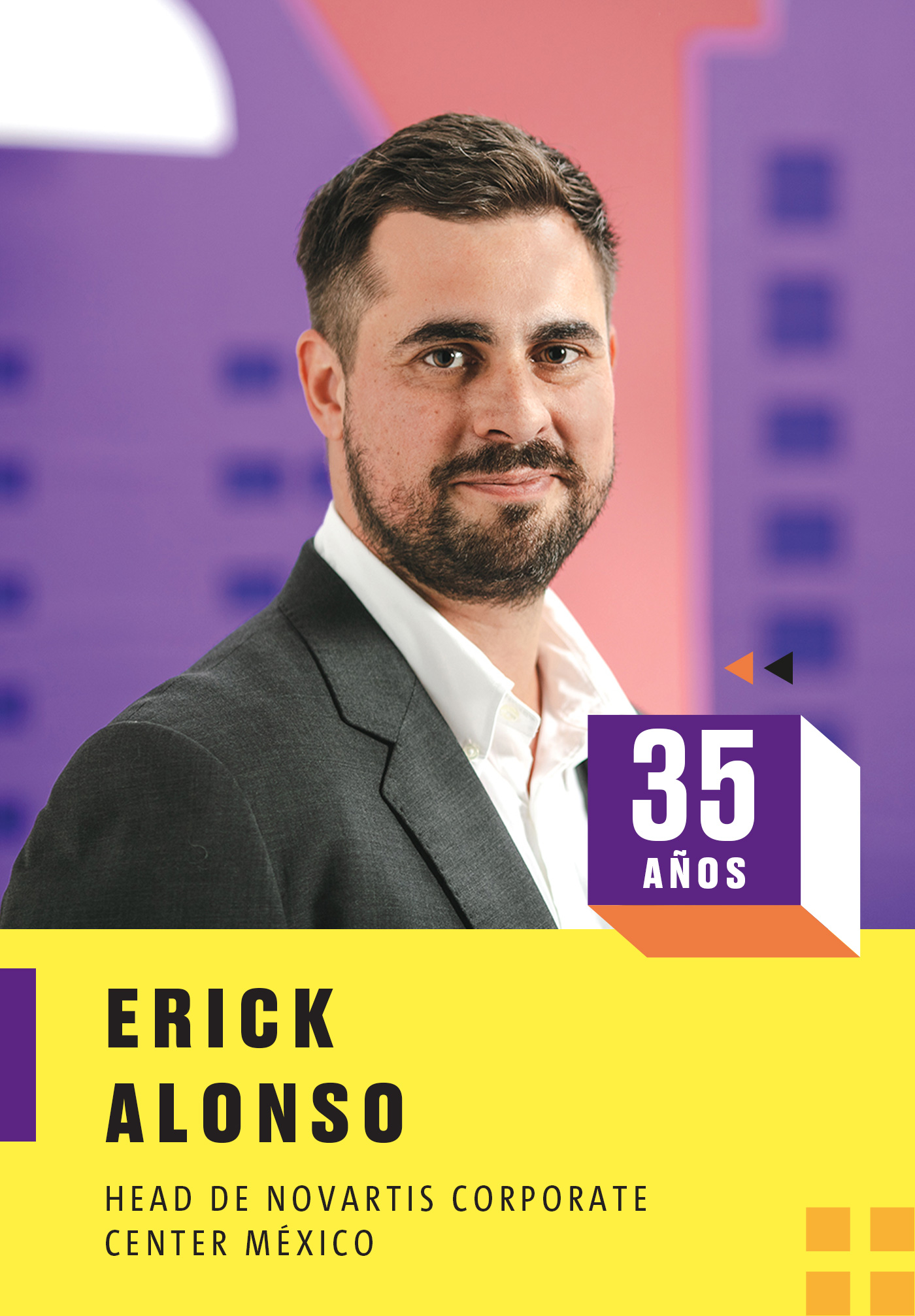 35
AÑOS

ERICK
ALONSO

HEAD DE NOVARTIS CORPORATE CENTER MÉXICO