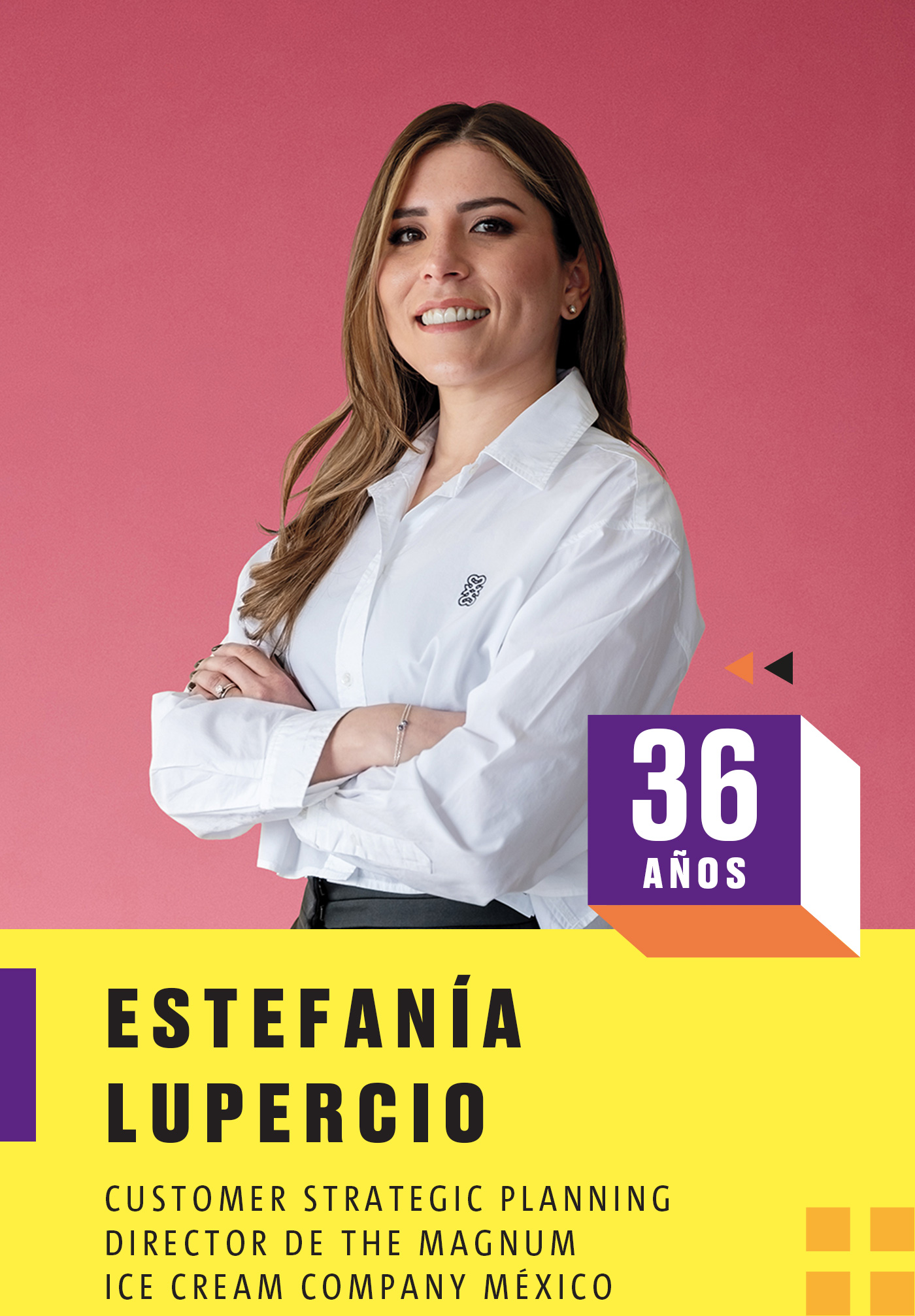 36
AÑOS

ESTEFANÍA LUPERCIO

CUSTOMER STRATEGIC PLANNING DIRECTOR DE THE MAGNUM ICE CREAM COMPANY MÉXICO