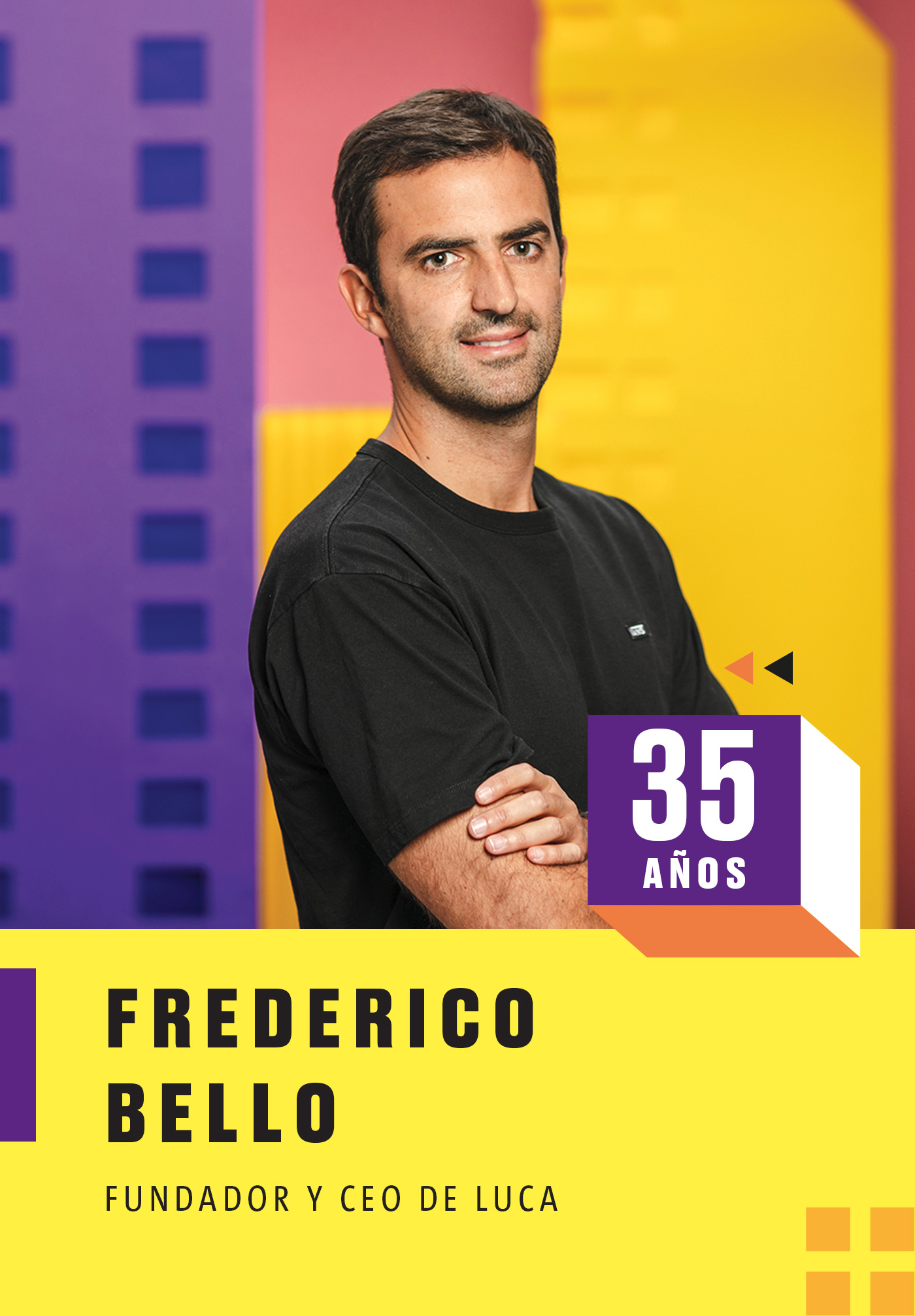 35
AÑOS

FREDERICO
BELLO

FUNDADOR Y CEO DE LUCA