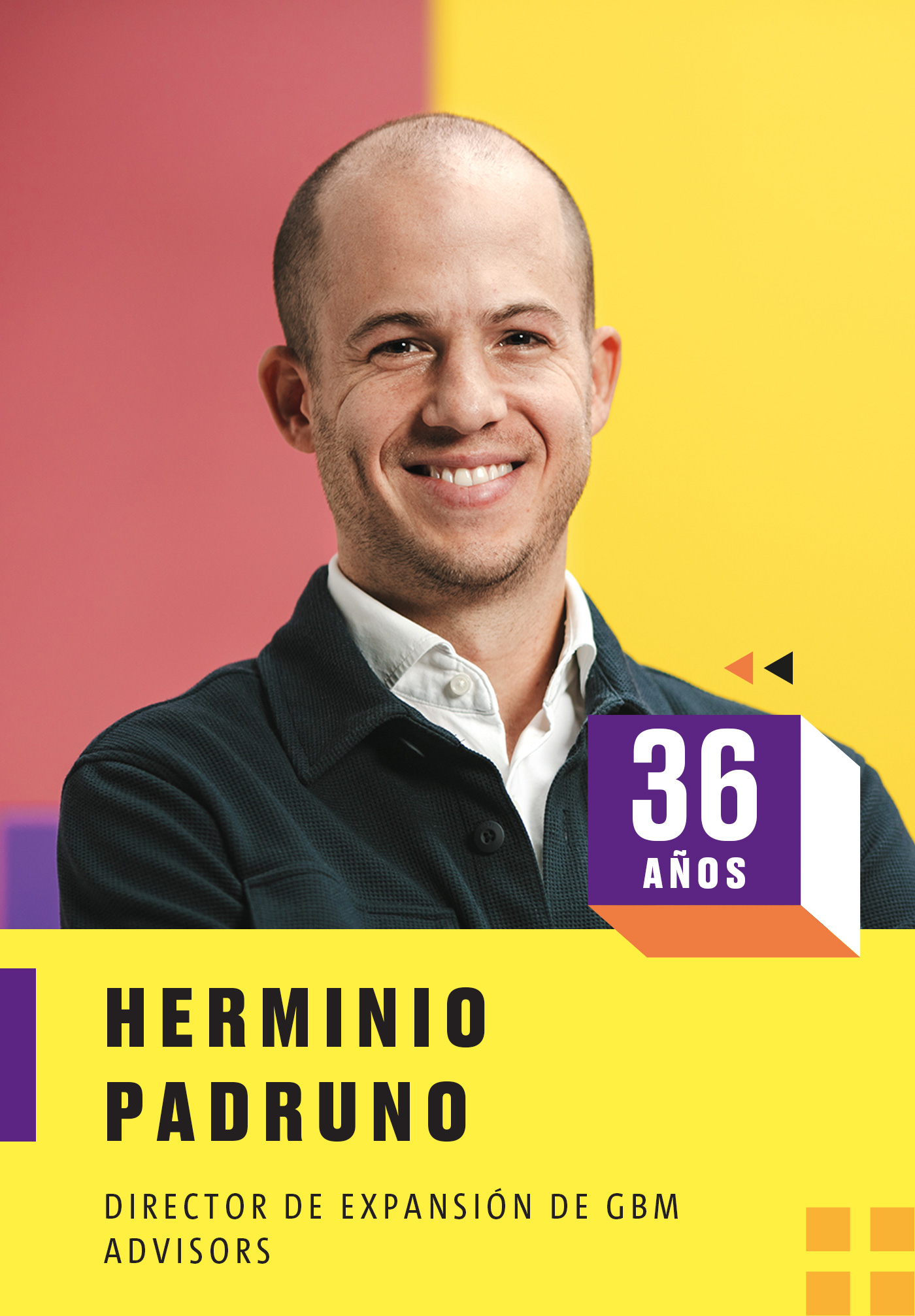 36
AÑOS

HERMINIO
PADRUNO

DIRECTOR DE EXPANSIÓN DE GBM ADVISORS