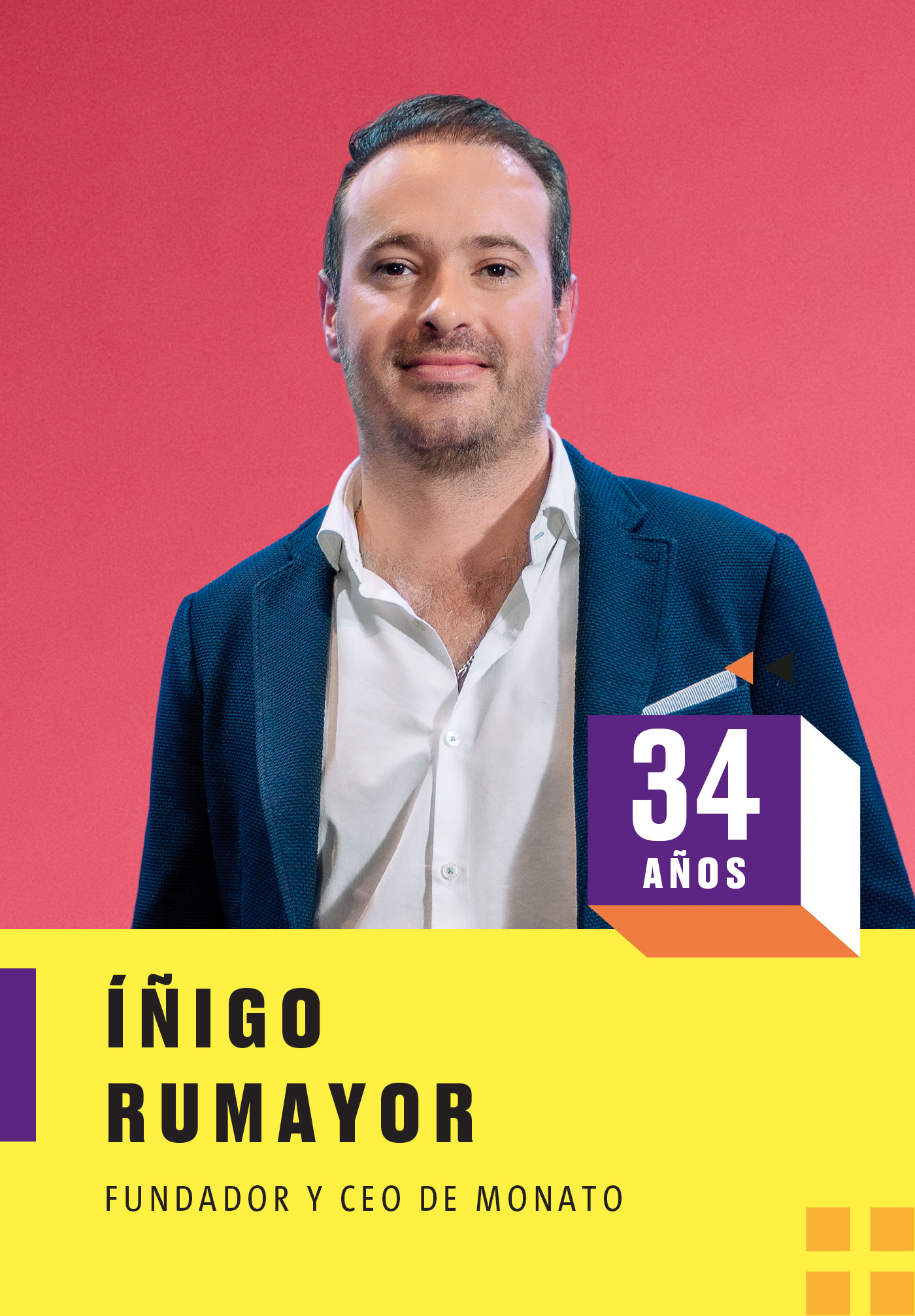 34
AÑOS

ÍÑIGO
RUMAYOR

FUNDADOR Y CEO DE MONATO