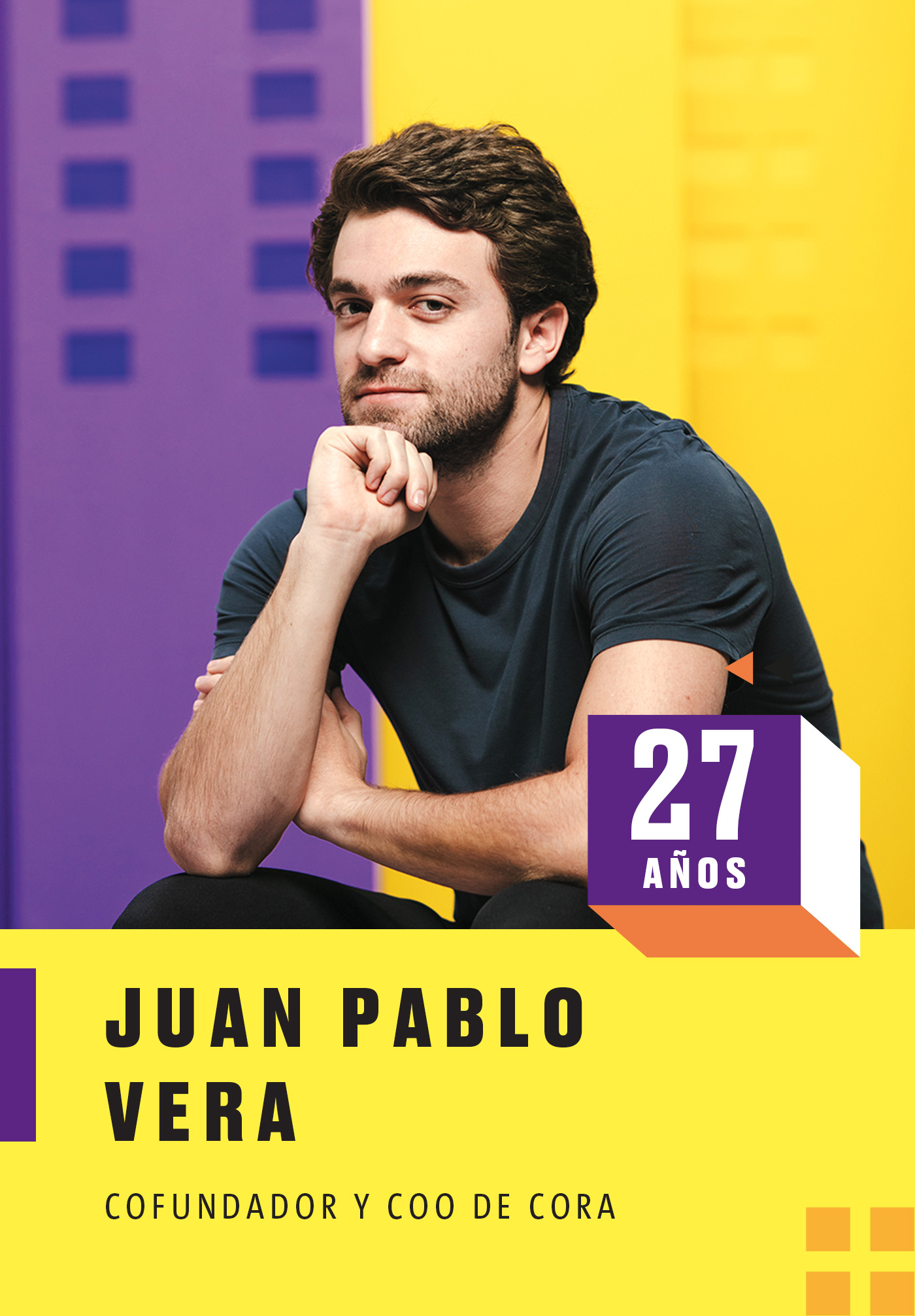 27
AÑOS

JUAN PABLO VERA

COFUNDADOR Y COO DE CORA